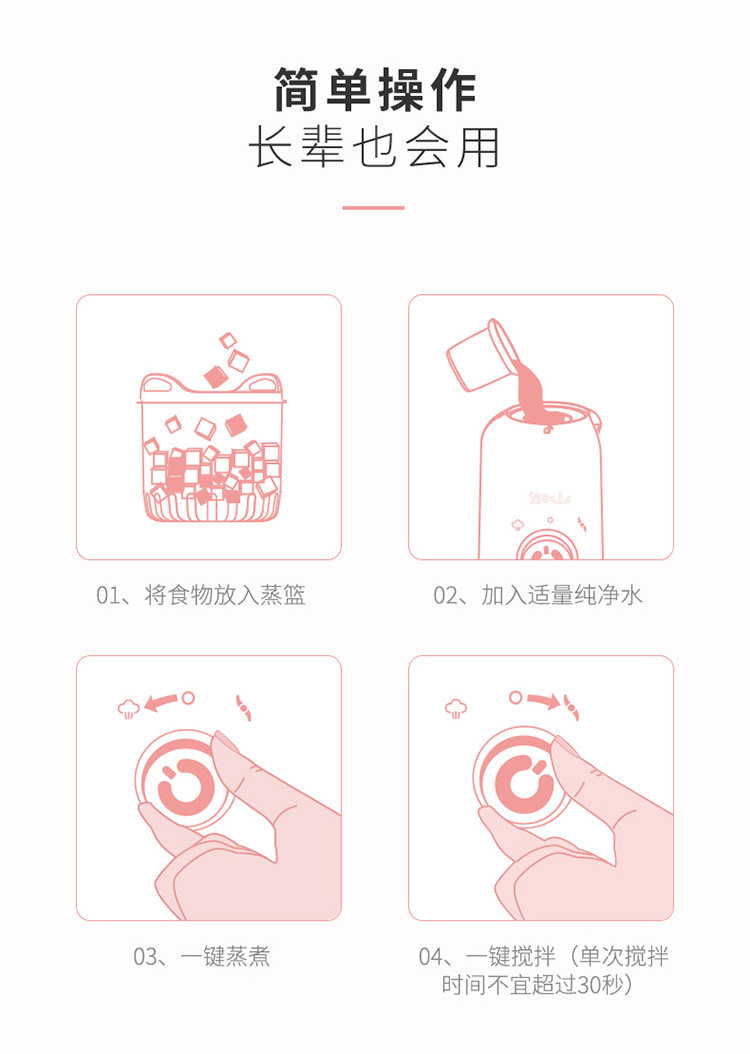 简单操作
长辈也会用

01、将食物放入蒸篮

02、加入适量纯净水

03、一键蒸煮

04、一键搅拌（单次搅拌时间不宜超过30秒）