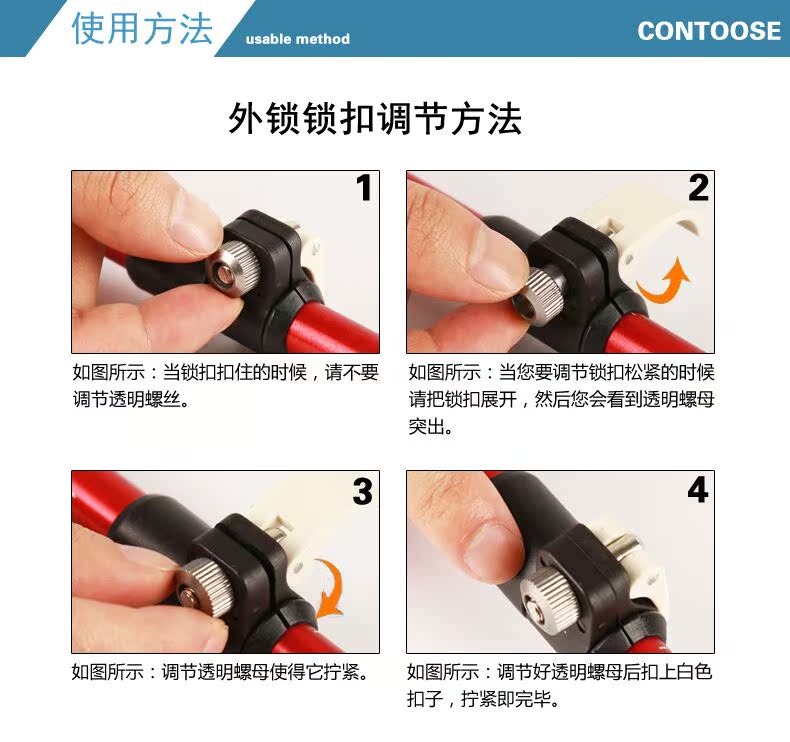 使用方法 usable method

CONTOOSE

外锁锁扣调节方法

1

如图所示：当锁扣扣住的时候，请不要调节透明螺丝。

2

如图所示：当您要调节锁扣松紧的时候请把锁扣展开，然后您会看到透明螺母突出。

3

如图所示：调节透明螺母使得它拧紧。

4

如图所示：调节好透明螺母后扣上白色扣子，拧紧即完毕。