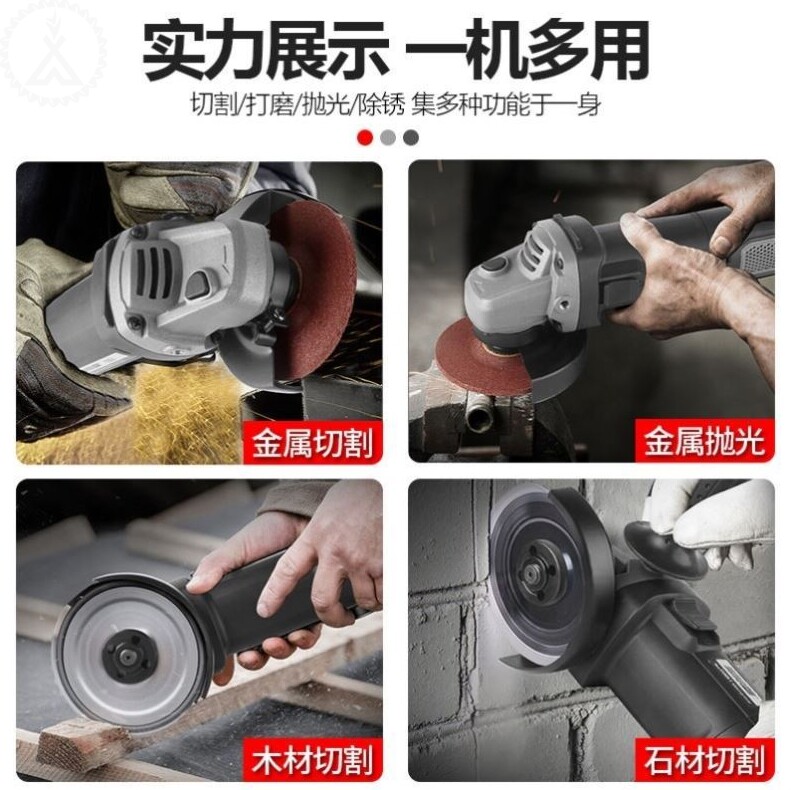 实力展示 一机多用

切割/打磨/抛光/除锈 集多种功能于一身

金属切割

金属抛光

木材切割

石材切割