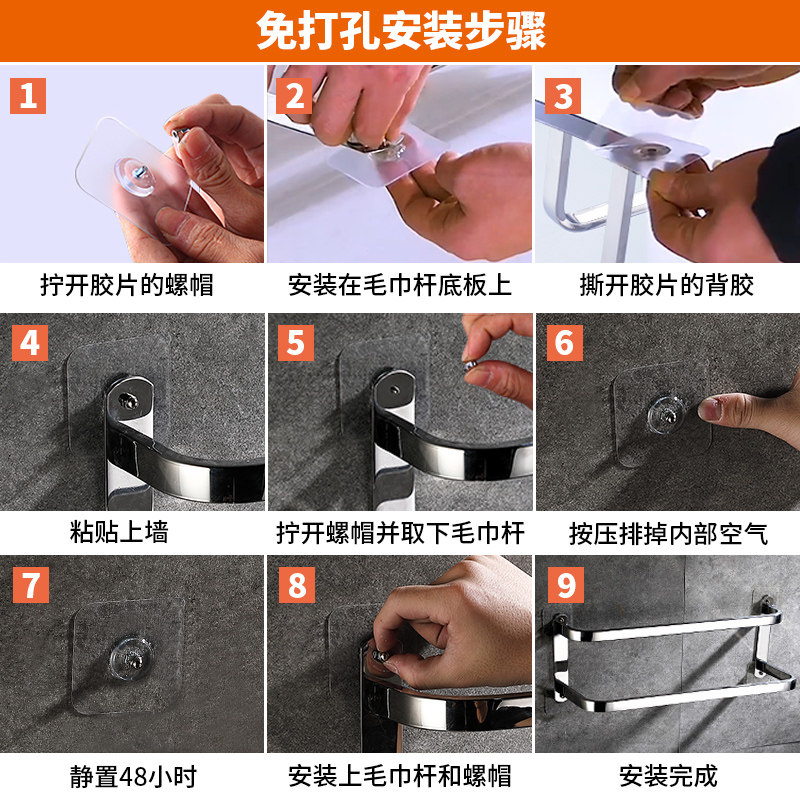 免打孔安装步骤

1
拧开胶片的螺帽

2
安装在毛巾杆底板上

3
撕开胶片的背胶

4
粘贴上墙

5
拧开螺帽并取下毛巾杆

6
按压排掉内部空气

7
静置48小时

8
安装上毛巾杆和螺帽

9
安装完成