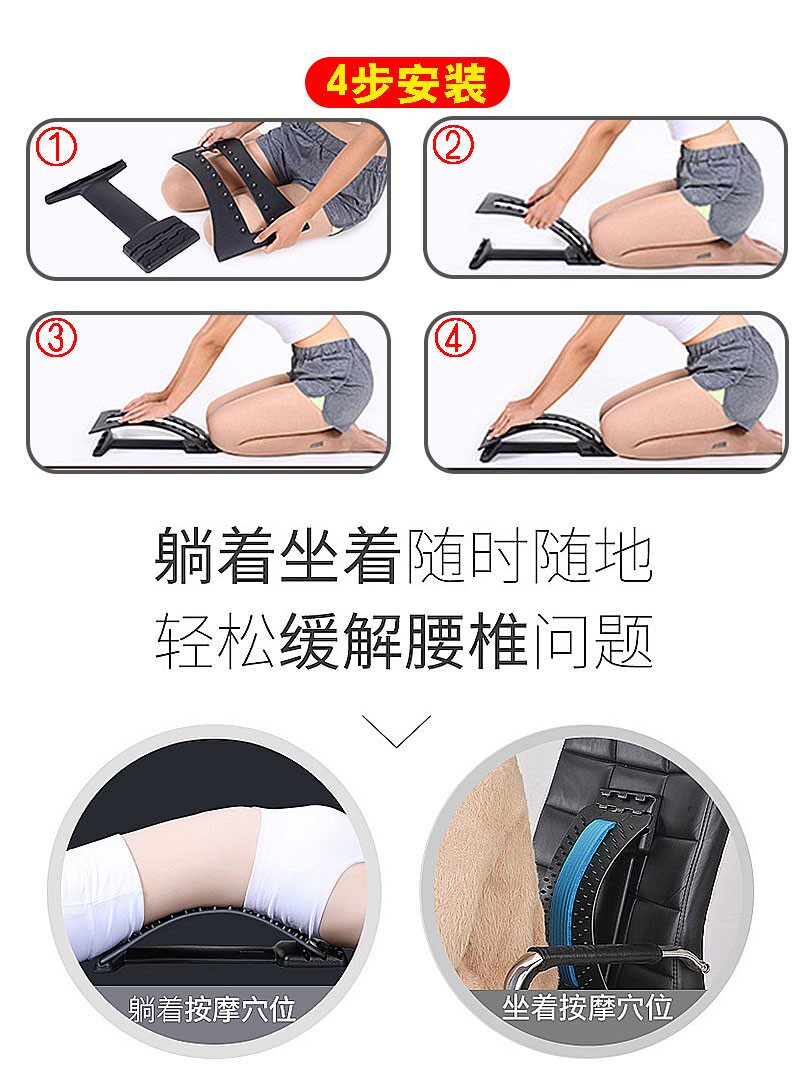 4步安装

①

②

③

④

躺着坐着随时随地
轻松缓解腰椎问题

躺着按摩穴位

坐着按摩穴位