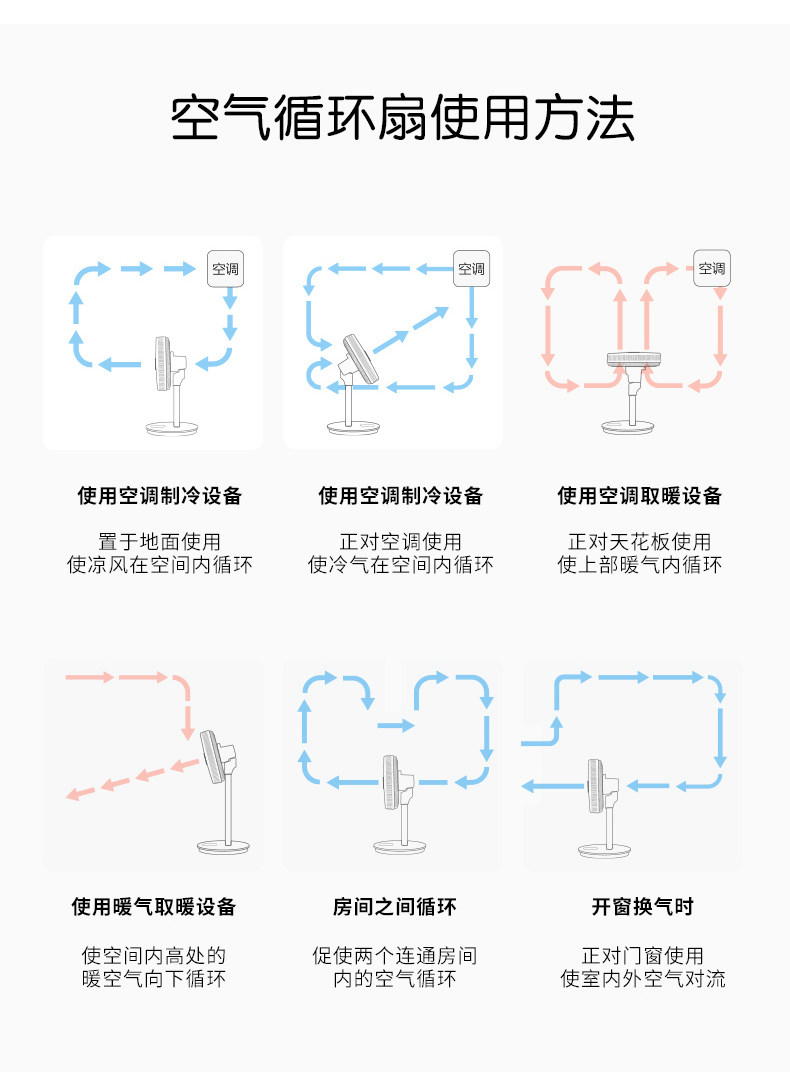 空气循环扇使用方法

空调

使用空调制冷设备

置于地面使用
使凉风在空间内循环

空调

使用空调制冷设备

正对空调使用
使冷气在空间内循环

空调

使用空调取暖设备

正对天花板使用
使上部暖气内循环

使用暖气取暖设备

使空间内高处的
暖空气向下循环

房间之间循环

促使两个连通房间
内的空气循环

开窗换气时

正对门窗使用
使室内外空气对流