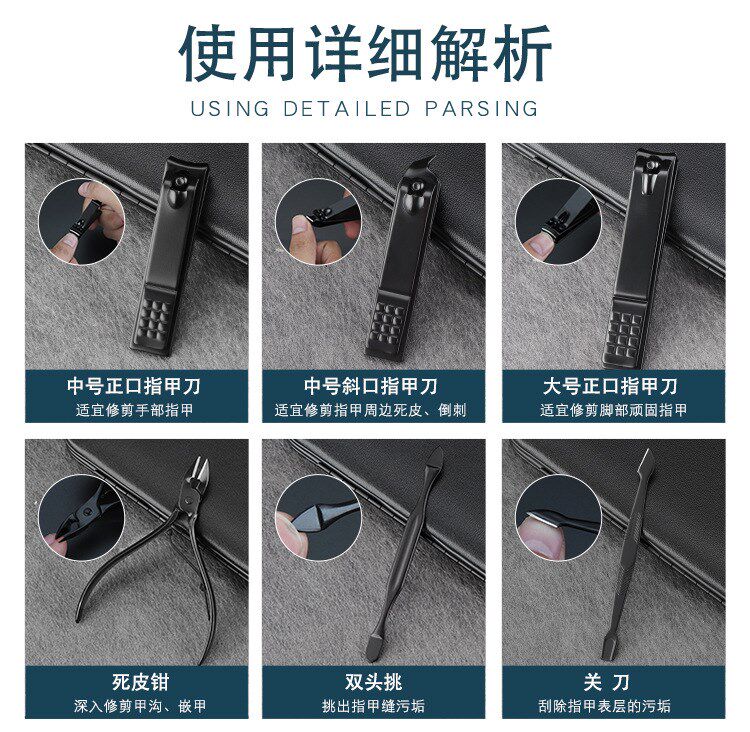 使用详细解析
USING DETAILED PARSING

中号正口指甲刀
适宜修剪手部指甲

中号斜口指甲刀
适宜修剪指甲周边死皮、倒刺

大号正口指甲刀
适宜修剪脚部顽固指甲

死皮钳
深入修剪甲沟、嵌甲

双头挑
挑出指甲缝污垢

关 刀
刮除指甲表层的污垢