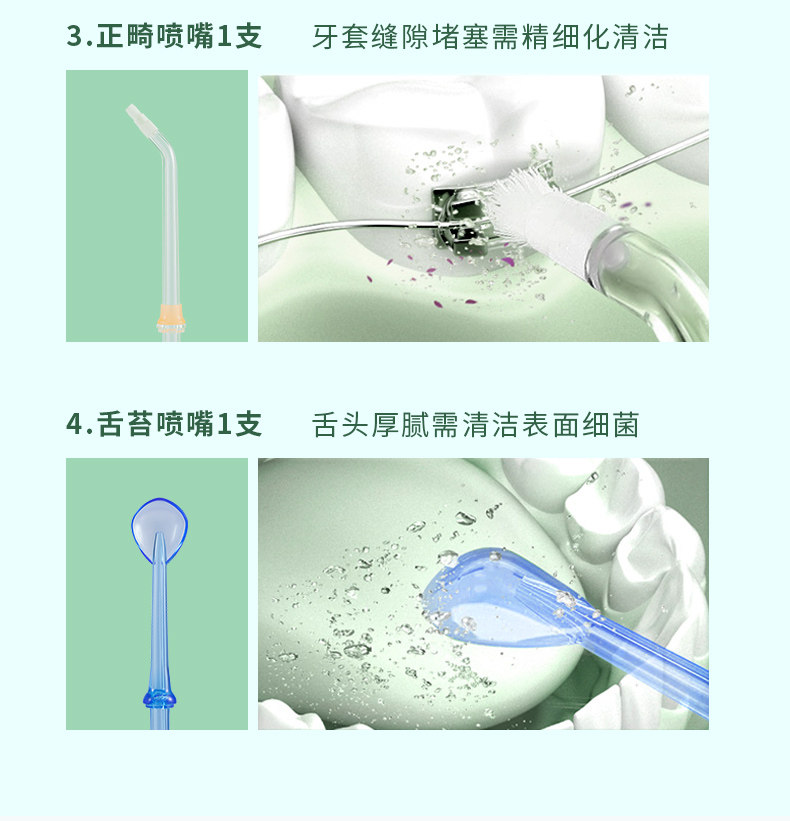 3.正畸喷嘴1支　牙套缝隙堵塞需精细化清洁

4.舌苔喷嘴1支　舌头厚腻需清洁表面细菌