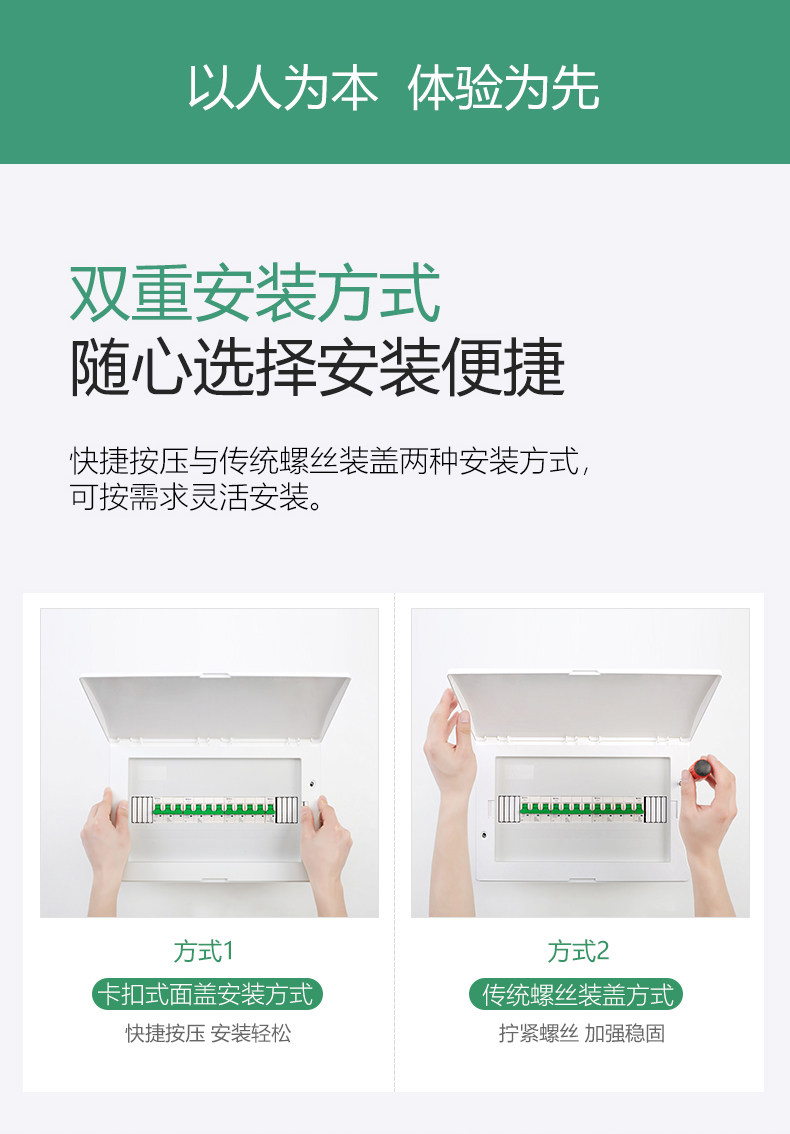 以人为本 体验为先

双重安装方式
随心选择安装便捷

快捷按压与传统螺丝装盖两种安装方式，可按需求灵活安装。

方式1
卡扣式面盖安装方式
快捷按压 安装轻松

方式2
传统螺丝装盖方式
拧紧螺丝 加强稳固