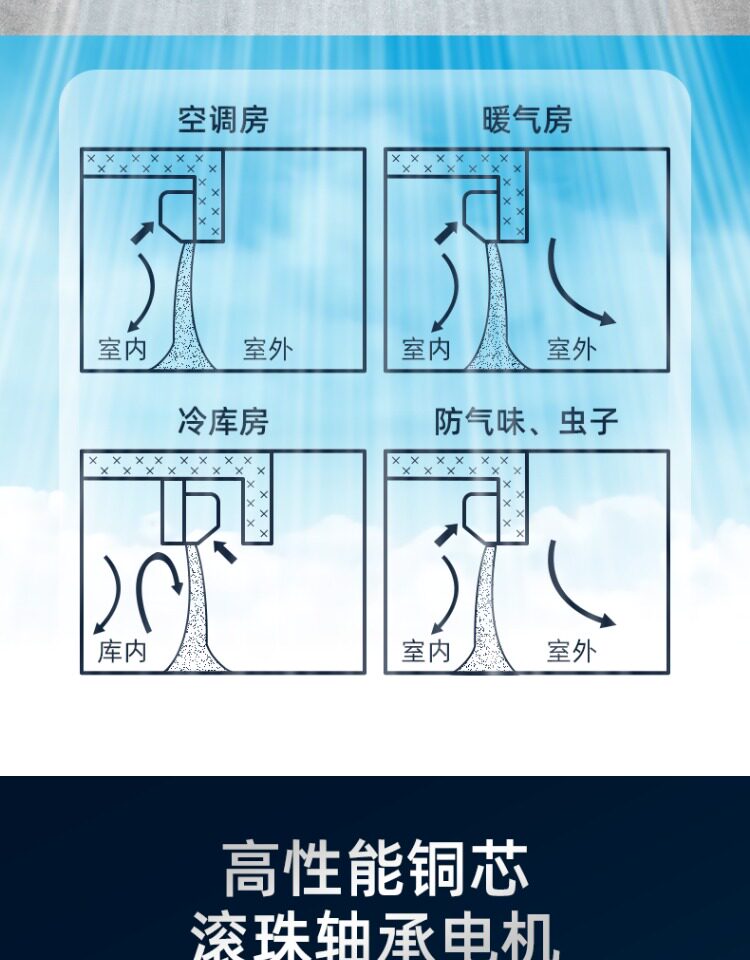 空调房

室内
室外

暖气房

室内
室外

冷库房

库内

防气味、虫子

室内
室外

高性能铜芯
滚珠轴承电机