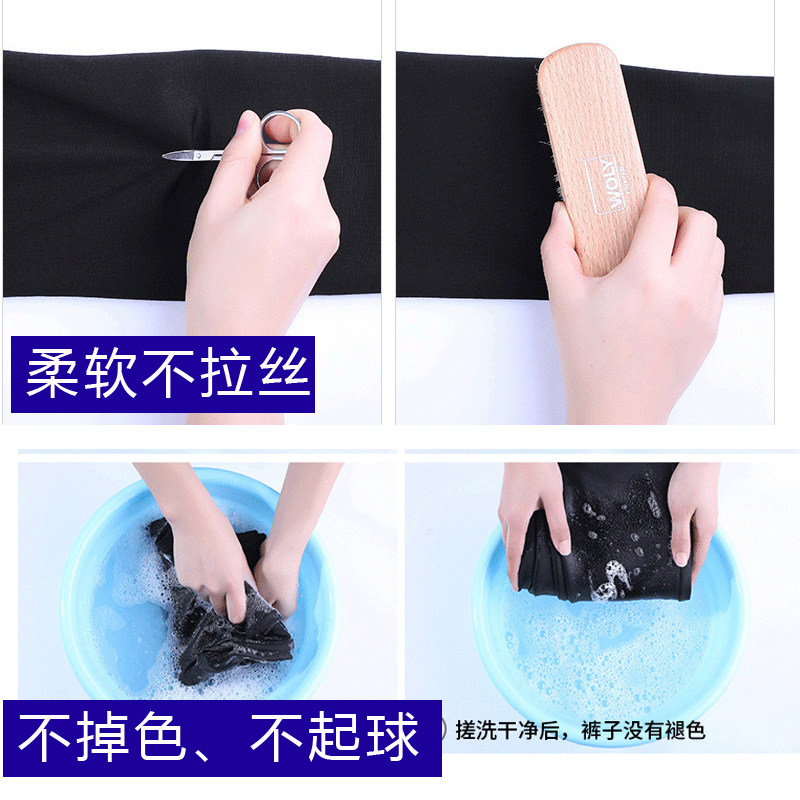 WOLY

柔软不拉丝

不掉色、不起球

搓洗干净后，裤子没有褪色