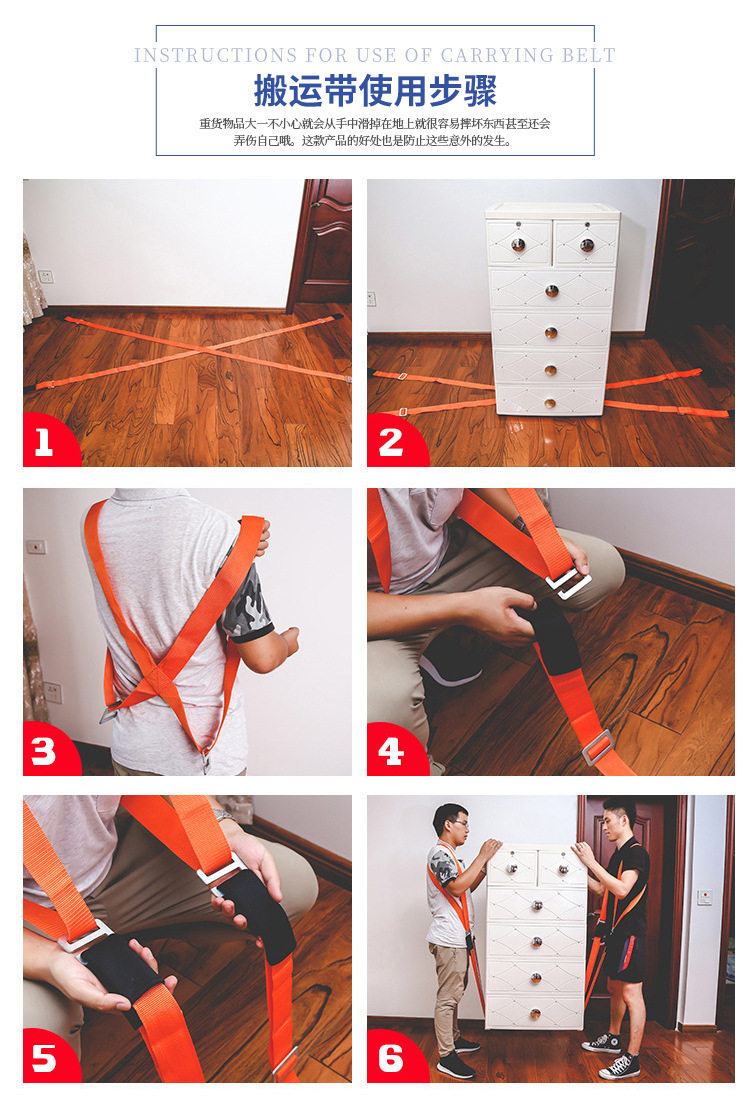 INSTRUCTIONS FOR USE OF CARRYING BELT

搬运带使用步骤

重货物品大一不小心就会从手中滑掉在地上就很容易摔坏东西甚至还会弄伤自己哦。这款产品的好处也是防止这些意外的发生。

1

2

3

4

5

6