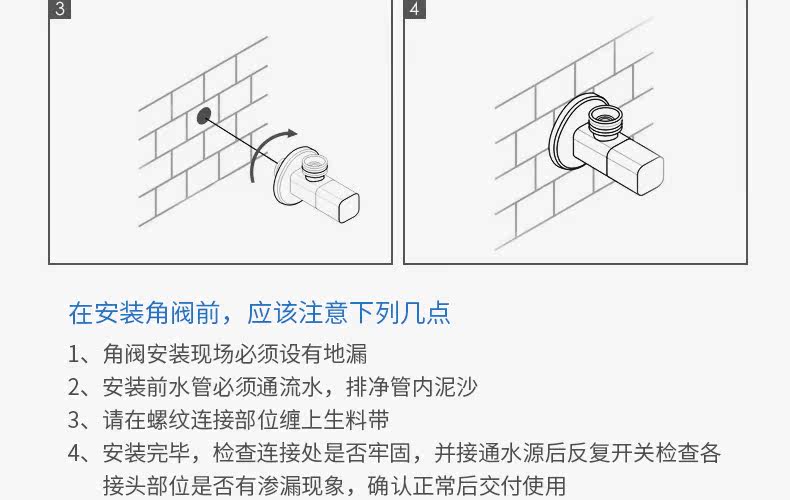 3

4

在安装角阀前，应该注意下列几点

1、角阀安装现场必须设有地漏

2、安装前水管必须通流水，排净管内泥沙

3、请在螺纹连接部位缠上生料带

4、安装完毕，检查连接处是否牢固，并接通水源后反复开关检查各接头部位是否有渗漏现象，确认正常后交付使用