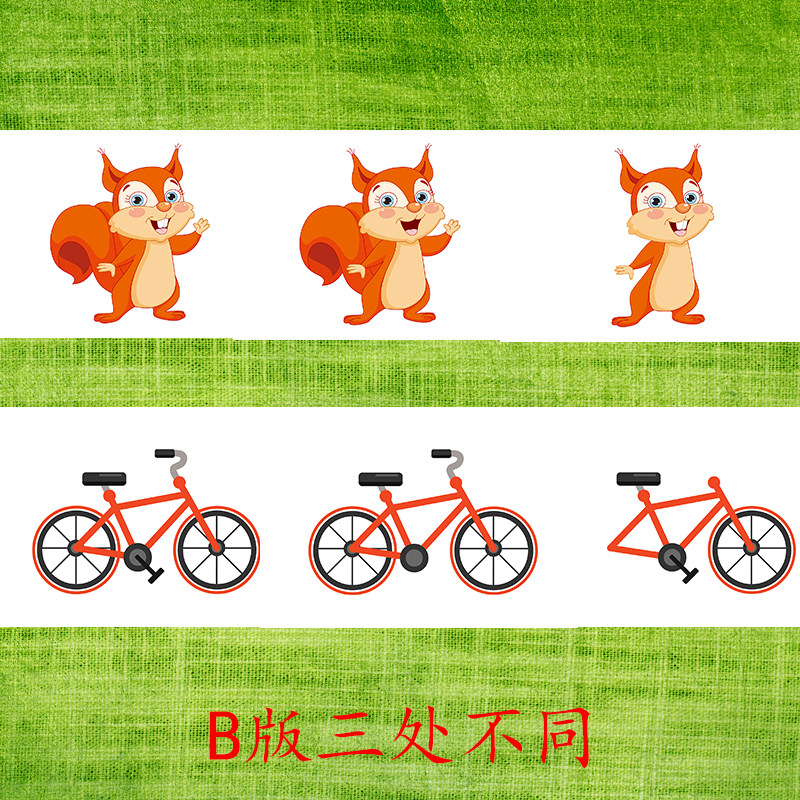 B版三处不同