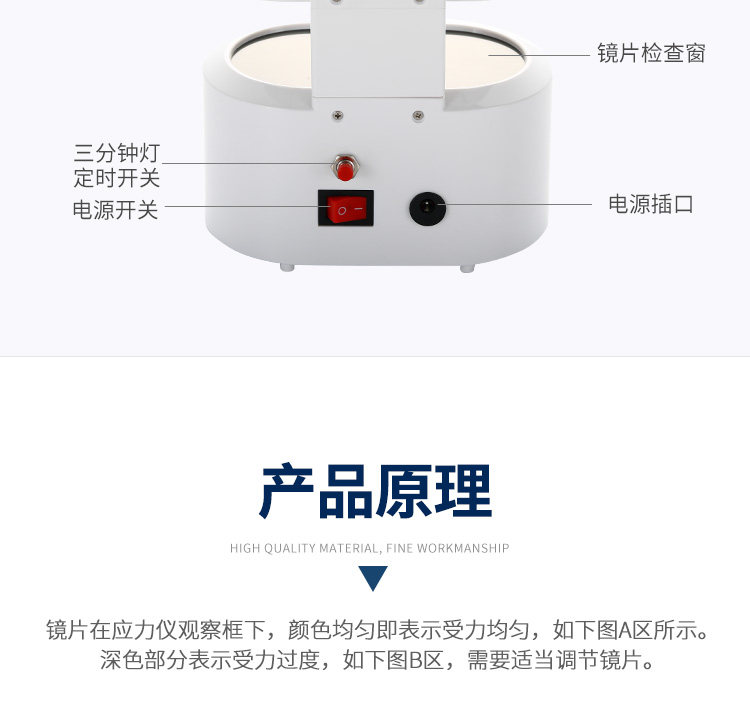 镜片检查窗

三分钟灯定时开关

电源开关

电源插口

产品原理

HIGH QUALITY MATERIAL, FINE WORKMANSHIP

镜片在应力仪观察框下，颜色均匀即表示受力均匀，如下图A区所示。深色部分表示受力过度，如下图B区，需要适当调节镜片。