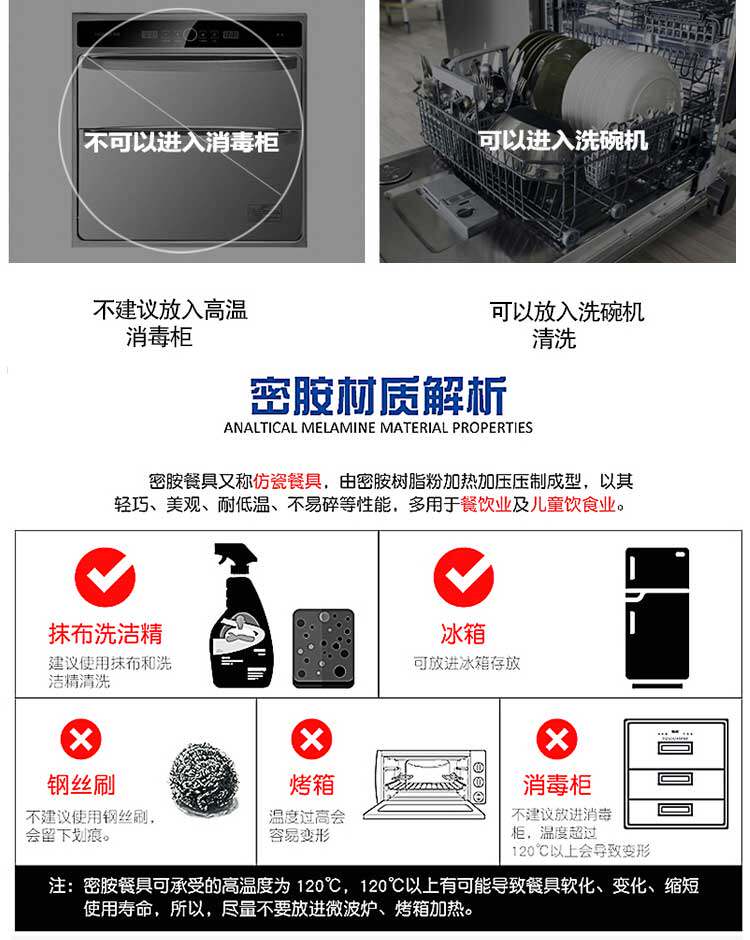 不可以进入消毒柜

可以进入洗碗机

不建议放入高温消毒柜

可以放入洗碗机清洗

密胺材质解析

ANALTICAL MELAMINE MATERIAL PROPERTIES

密胺餐具又称仿瓷餐具，由密胺树脂粉加热加压压制成型，以其轻巧、美观、耐低温、不易碎等性能，多用于餐饮业及儿童饮食业。

抹布洗洁精
建议使用抹布和洗洁精清洗

冰箱
可放进冰箱存放

钢丝刷
不建议使用钢丝刷，会留下划痕。

烤箱
温度过高会容易变形

消毒柜
不建议放进消毒柜，温度超过120℃以上会导致变形

注：密胺餐具可承受的高温度为 120℃，120℃以上有可能导致餐具软化、变化、缩短使用寿命，所以，尽量不要放进微波炉、烤箱加热。