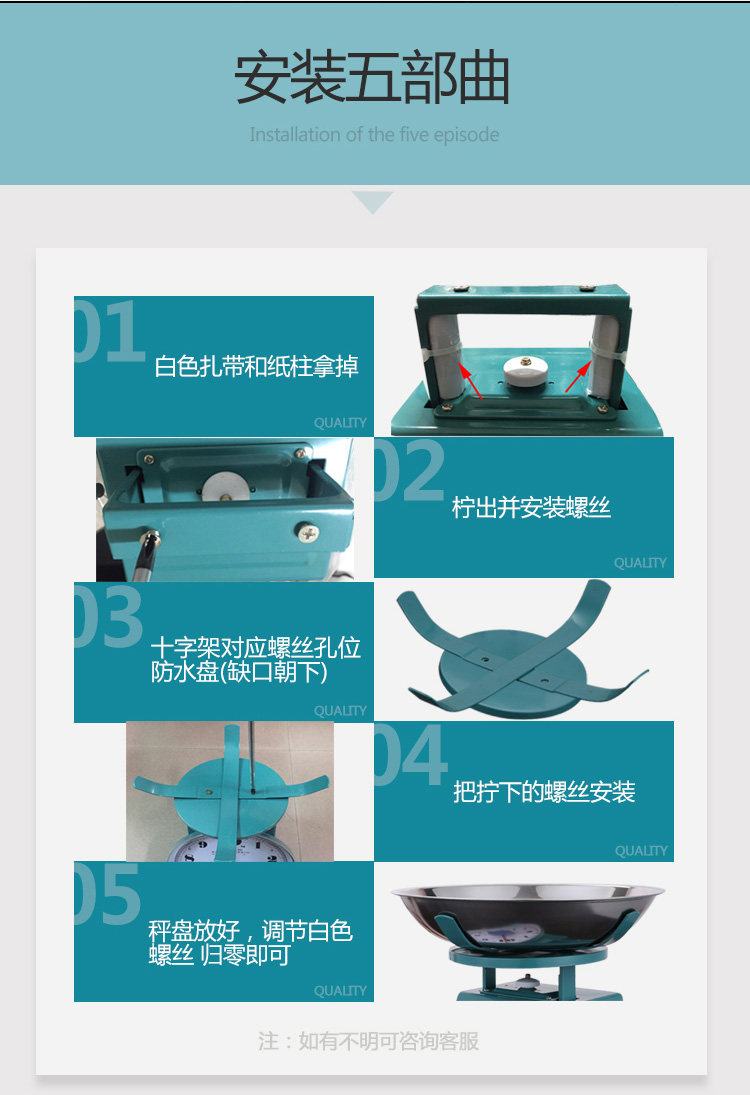 安装五部曲
Installation of the five episode

01
白色扎带和纸柱拿掉
QUALITY

02
柠出并安装螺丝
QUALITY

03
十字架对应螺丝孔位
防水盘(缺口朝下)
QUALITY

04
把拧下的螺丝安装
QUALITY

05
秤盘放好，调节白色螺丝 归零即可
QUALITY

注：如有不明可咨询客服