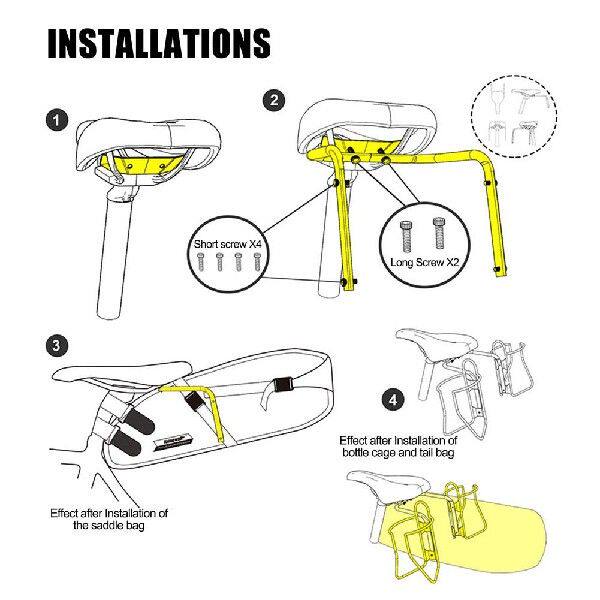 INSTALLATIONS

1

2

Short screw X4

Long Screw X2

3

Effect after Installation of the saddle bag

4

Effect after Installation of bottle cage and tail bag