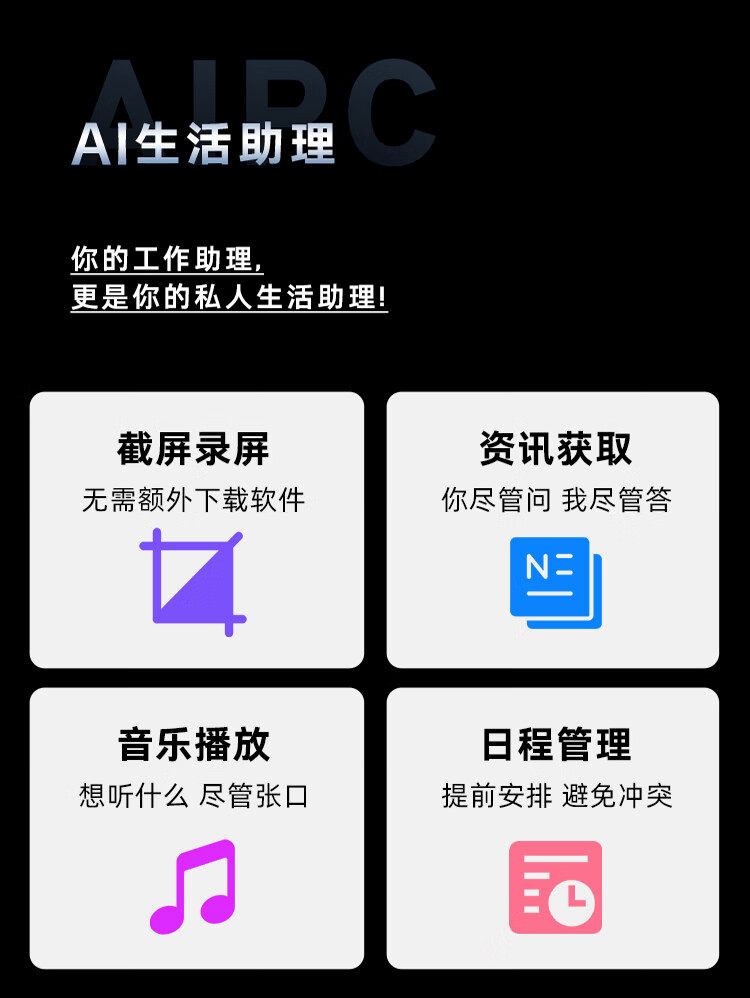 AIPC

AI生活助理

你的工作助理,
更是你的私人生活助理!

截屏录屏
无需额外下载软件

资讯获取
你尽管问 我尽管答

音乐播放
想听什么 尽管张口

日程管理
提前安排 避免冲突