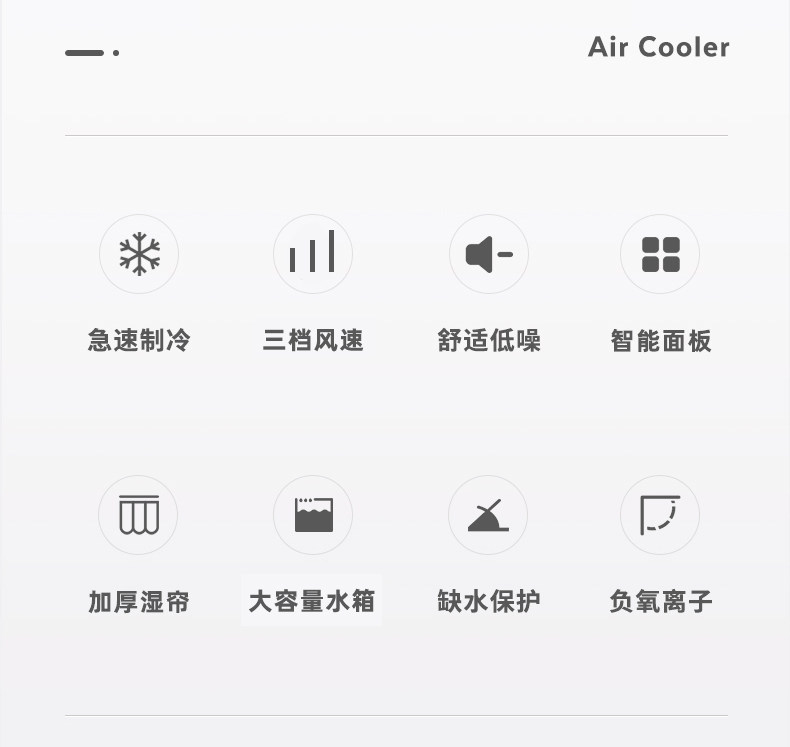 Air Cooler

急速制冷 三档风速 舒适低噪 智能面板

加厚湿帘 大容量水箱 缺水保护 负氧离子