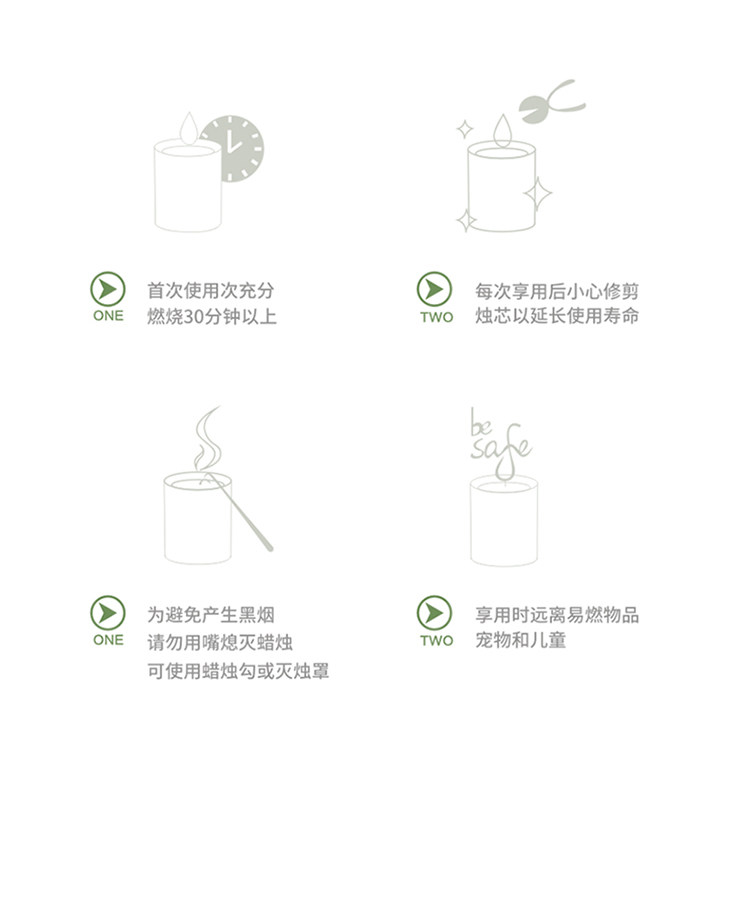 ONE
首次使用次充分
燃烧30分钟以上

TWO
每次享用后小心修剪
烛芯以延长使用寿命

ONE
为避免产生黑烟
请勿用嘴熄灭蜡烛
可使用蜡烛勾或灭烛罩

be safe

TWO
享用时远离易燃物品
宠物和儿童