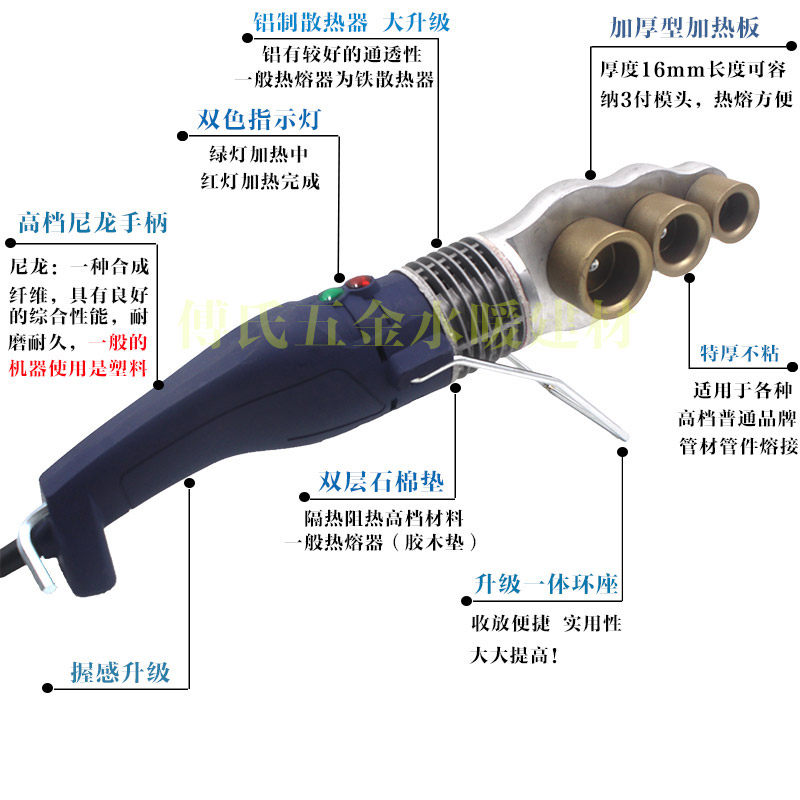 铝制散热器 大升级

铝有较好的通透性
一般热熔器为铁散热器

加厚型加热板

厚度16mm长度可容纳3付模头，热熔方便

双色指示灯

绿灯加热中
红灯加热完成

高档尼龙手柄

尼龙：一种合成纤维，具有良好的综合性能，耐磨耐久，一般的机器使用是塑料

傅氏五金水暖建材

特厚不粘

适用于各种
高档普通品牌
管材管件熔接

双层石棉垫

隔热阻热高档材料
一般热熔器（胶木垫）

升级一体环座

收放便捷 实用性
大大提高！

握感升级