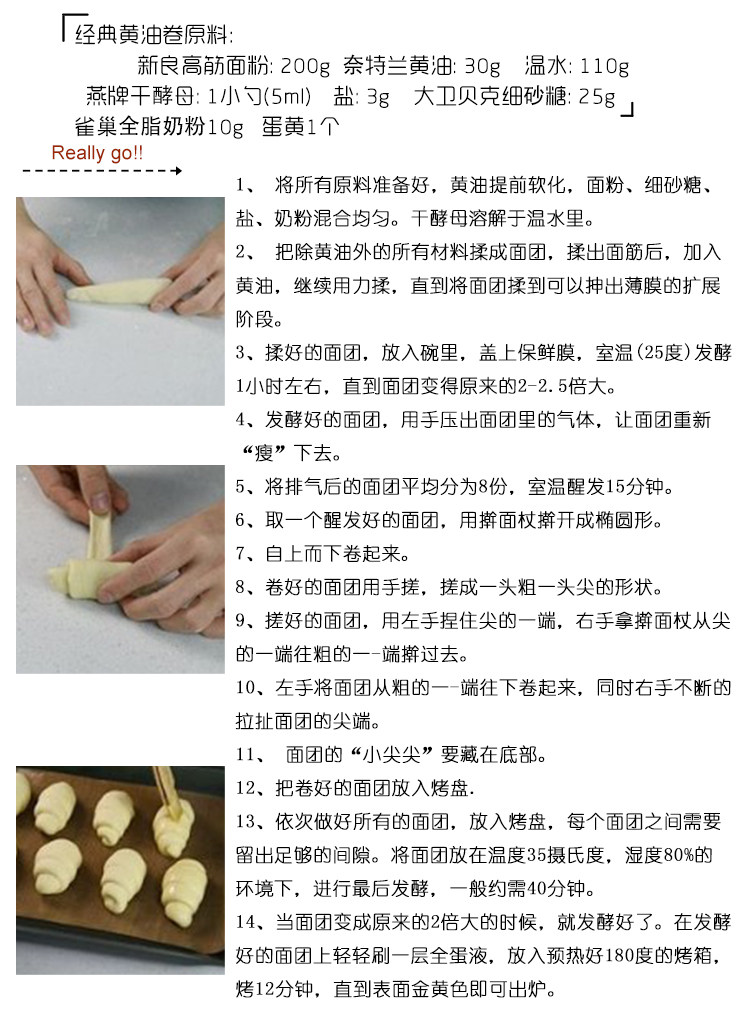 经典黄油卷原料:
新良高筋面粉: 200g 奈特兰黄油: 30g 温水: 110g
燕牌干酵母: 1小勺(5ml) 盐: 3g 大卫贝克细砂糖: 25g
雀巢全脂奶粉10g 蛋黄1个

Really go!!

1、 将所有原料准备好，黄油提前软化，面粉、细砂糖、盐、奶粉混合均匀。干酵母溶解于温水里。

2、 把除黄油外的所有材料揉成面团，揉出面筋后，加入黄油，继续用力揉，直到将面团揉到可以抻出薄膜的扩展阶段。

3、揉好的面团，放入碗里，盖上保鲜膜，室温(25度)发酵1小时左右，直到面团变得原来的2-2.5倍大。

4、发酵好的面团，用手压出面团里的气体，让面团重新“瘦”下去。

5、将排气后的面团平均分为8份，室温醒发15分钟。

6、取一个醒发好的面团，用擀面杖擀开成椭圆形。

7、自上而下卷起来。

8、卷好的面团用手搓，搓成一头粗一头尖的形状。

9、搓好的面团，用左手捏住尖的一端，右手拿擀面杖从尖的一端往粗的一-端擀过去。

10、左手将面团从粗的一-端往下卷起来，同时右手不断的拉扯面团的尖端。

11、 面团的“小尖尖”要藏在底部。

12、把卷好的面团放入烤盘.

13、依次做好所有的面团，放入烤盘，每个面团之间需要留出足够的间隙。将面团放在温度35摄氏度，湿度80%的环境下，进行最后发酵，一般约需40分钟。

14、当面团变成原来的2倍大的时候，就发酵好了。在发酵好的面团上轻轻刷一层全蛋液，放入预热好180度的烤箱，烤12分钟，直到表面金黄色即可出炉。