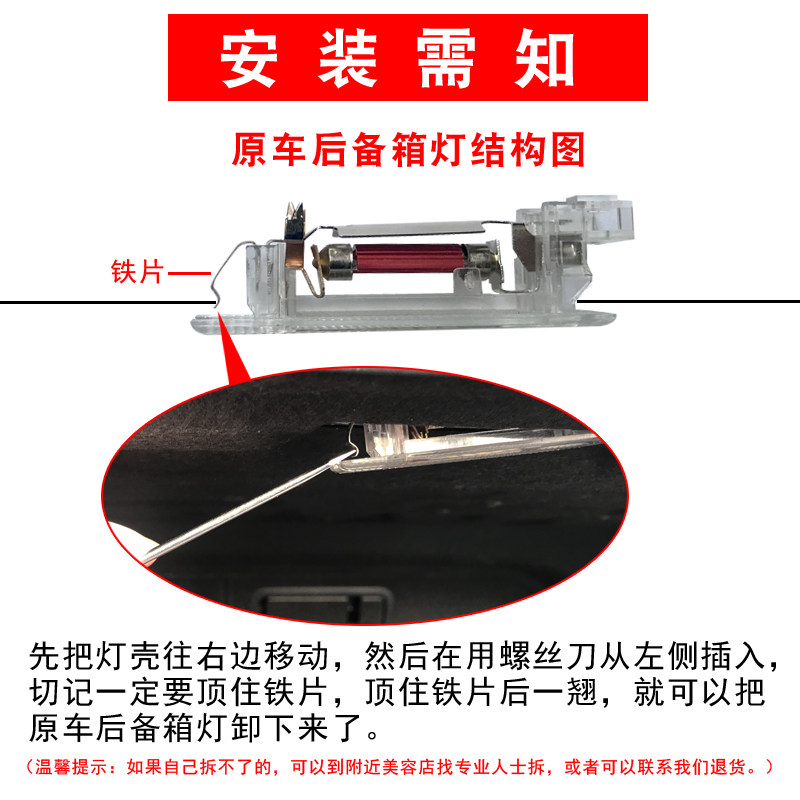 安装需知

原车后备箱灯结构图

铁片

先把灯壳往右边移动，然后在用螺丝刀从左侧插入，切记一定要顶住铁片，顶住铁片后一翘，就可以把原车后备箱灯卸下来了。

（温馨提示：如果自己拆不了的，可以到附近美容店找专业人士拆，或者可以联系我们退货。）