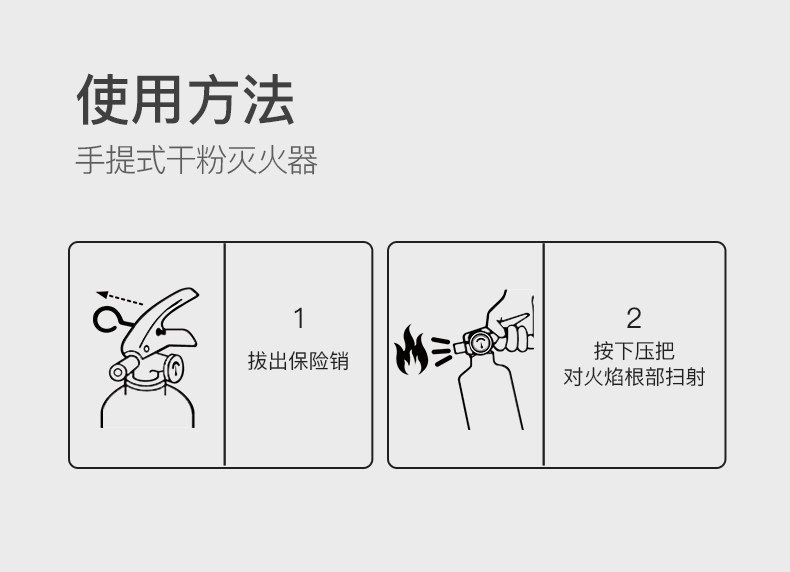 使用方法

手提式干粉灭火器

1

拔出保险销

2

按下压把

对火焰根部扫射