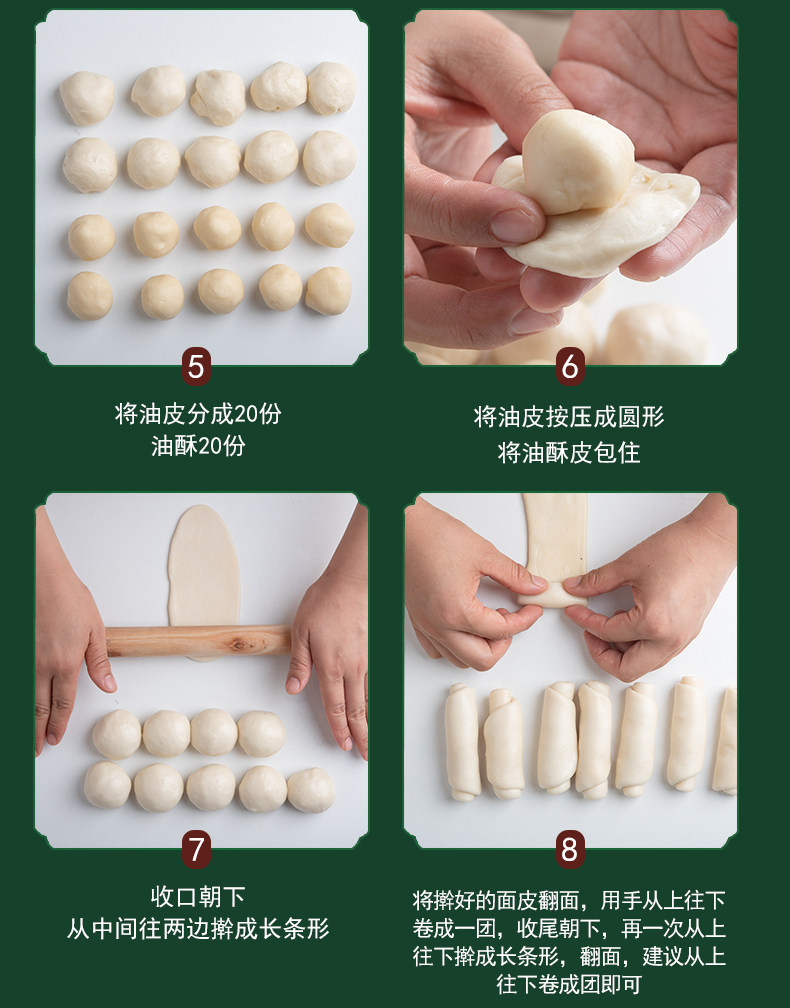 5

将油皮分成20份
油酥20份

6

将油皮按压成圆形
将油酥皮包住

7

收口朝下
从中间往两边擀成长条形

8

将擀好的面皮翻面，用手从上往下卷成一团，收尾朝下，再一次从上往下擀成长条形，翻面，建议从上往下卷成团即可