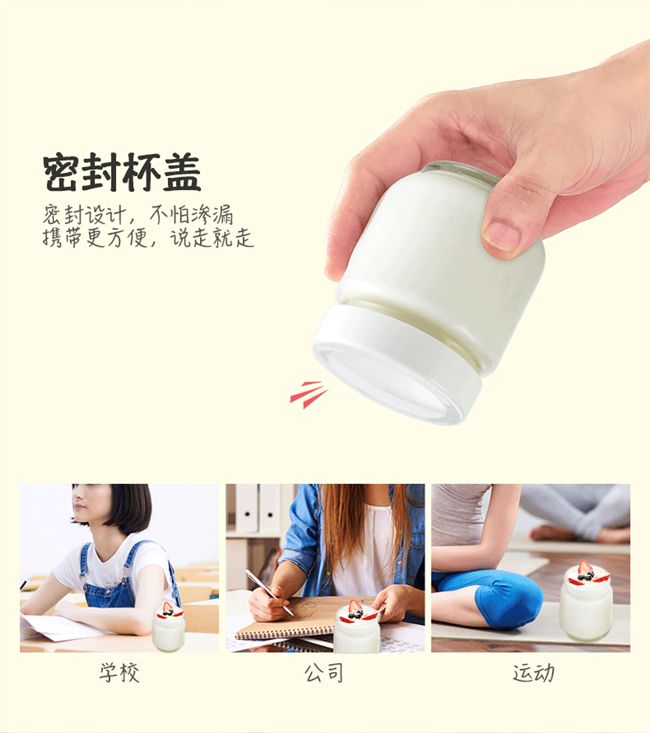 密封杯盖

密封设计，不怕渗漏
携带更方便，说走就走

学校

公司

运动