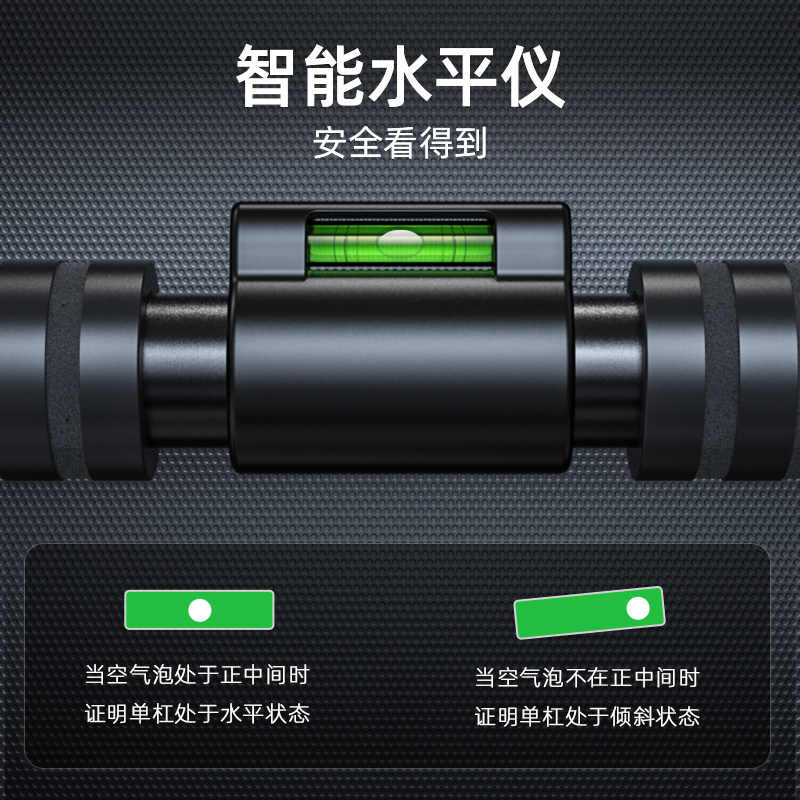 智能水平仪
安全看得到

当空气泡处于正中间时
证明单杠处于水平状态

当空气泡不在正中间时
证明单杠处于倾斜状态