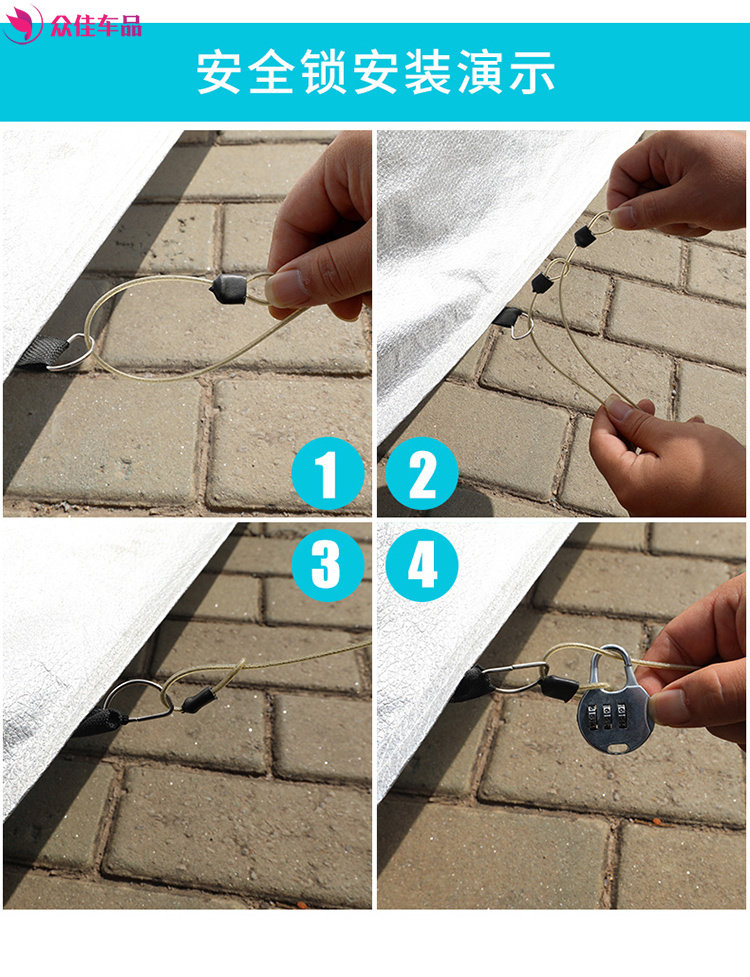 众佳车品

安全锁安装演示

1

2

3

4