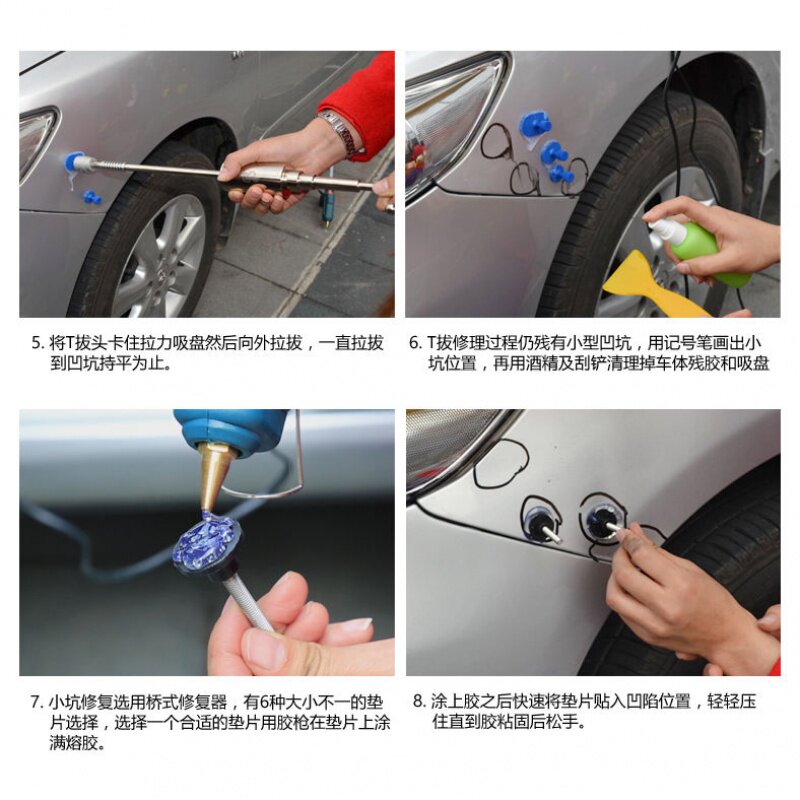 5. 将T拔头卡住拉力吸盘然后向外拉拔，一直拉拔到凹坑持平为止。

6. T拔修理过程仍残有小型凹坑，用记号笔画出小坑位置，再用酒精及刮铲清理掉车体残胶和吸盘

7. 小坑修复选用桥式修复器，有6种大小不一的垫片选择，选择一个合适的垫片用胶枪在垫片上涂满熔胶。

8. 涂上胶之后快速将垫片贴入凹陷位置，轻轻压住直到胶粘固后松手。