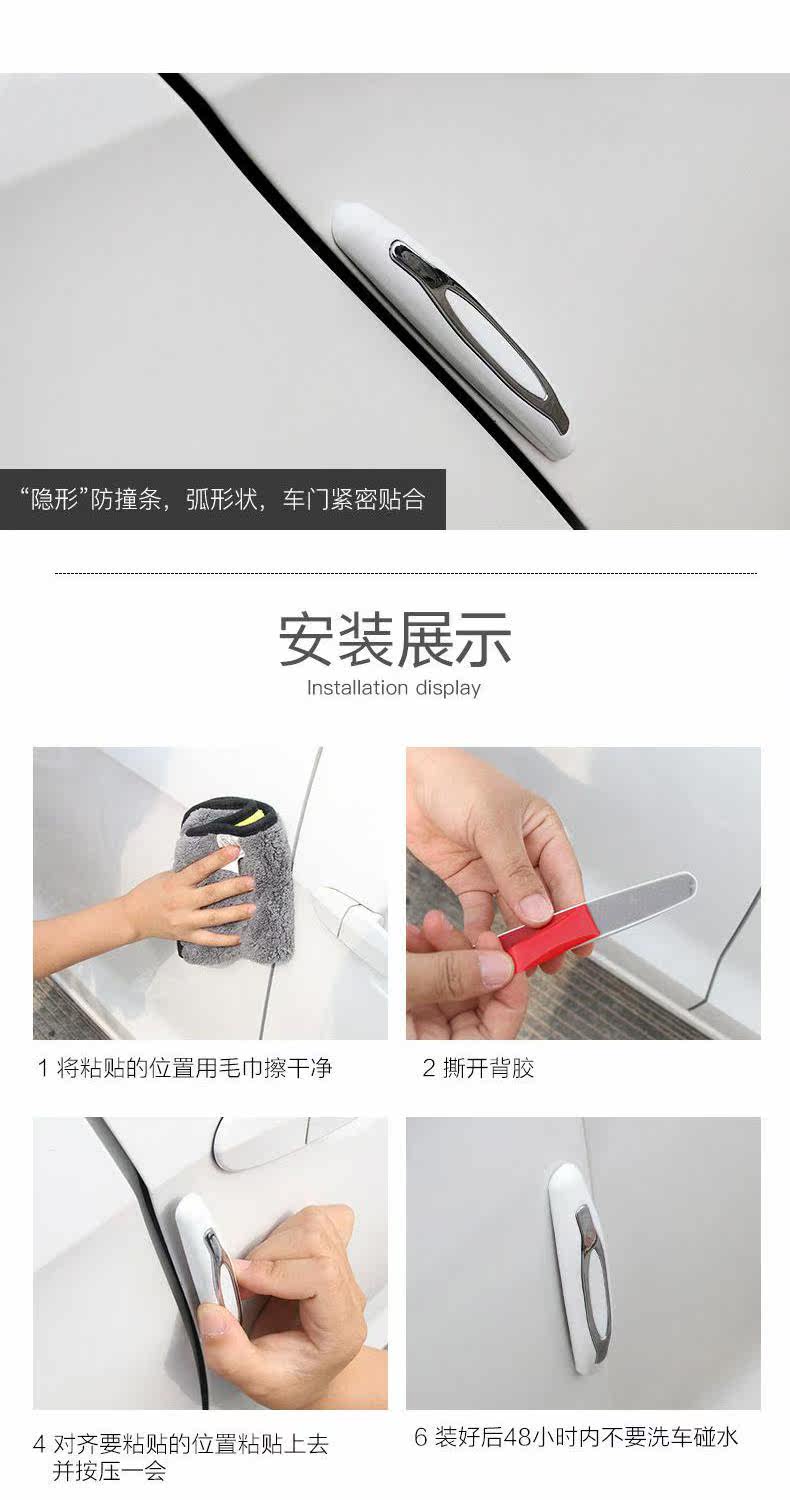 “隐形”防撞条，弧形状，车门紧密贴合

安装展示
Installation display

1 将粘贴的位置用毛巾擦干净

2 撕开背胶

4 对齐要粘贴的位置粘贴上去并按压一会

6 装好后48小时内不要洗车碰水