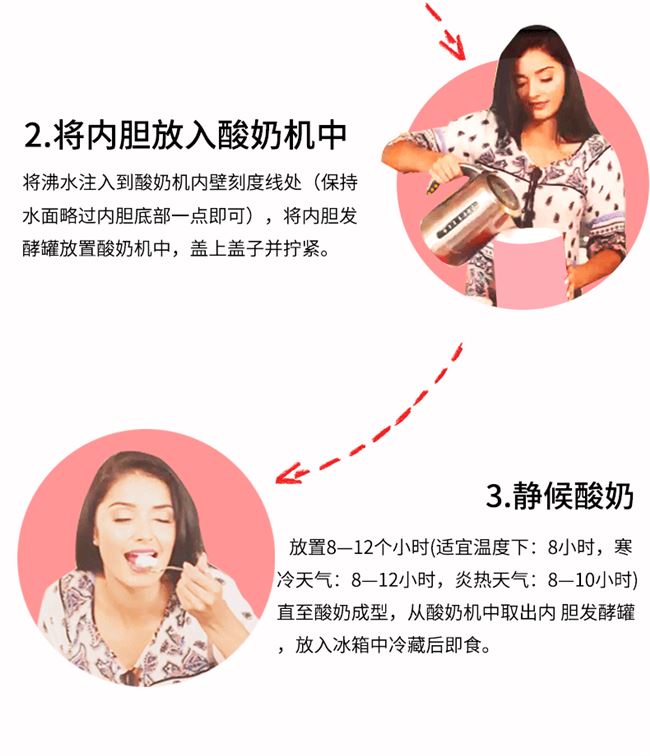 2.将内胆放入酸奶机中

将沸水注入到酸奶机内壁刻度线处（保持水面略过内胆底部一点即可），将内胆发酵罐放置酸奶机中，盖上盖子并拧紧。

3.静候酸奶

放置8—12个小时(适宜温度下：8小时，寒冷天气：8—12小时，炎热天气：8—10小时)直至酸奶成型，从酸奶机中取出内 胆发酵罐，放入冰箱中冷藏后即食。