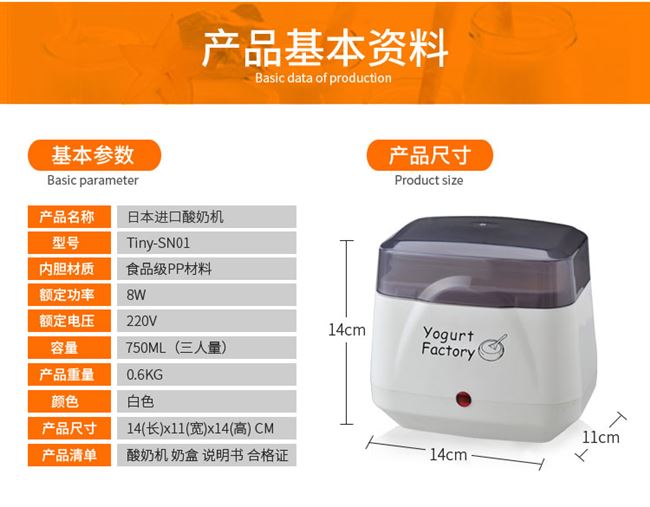 产品基本资料
Basic data of production

基本参数
Basic parameter

| 产品名称 | 日本进口酸奶机 |
|---|---|
| 型号 | Tiny-SN01 |
| 内胆材质 | 食品级PP材料 |
| 额定功率 | 8W |
| 额定电压 | 220V |
| 容量 | 750ML（三人量） |
| 产品重量 | 0.6KG |
| 颜色 | 白色 |
| 产品尺寸 | 14(长)x11(宽)x14(高) CM |
| 产品清单 | 酸奶机 奶盒 说明书 合格证 |

产品尺寸
Product size

Yogurt Factory

14cm
14cm
11cm