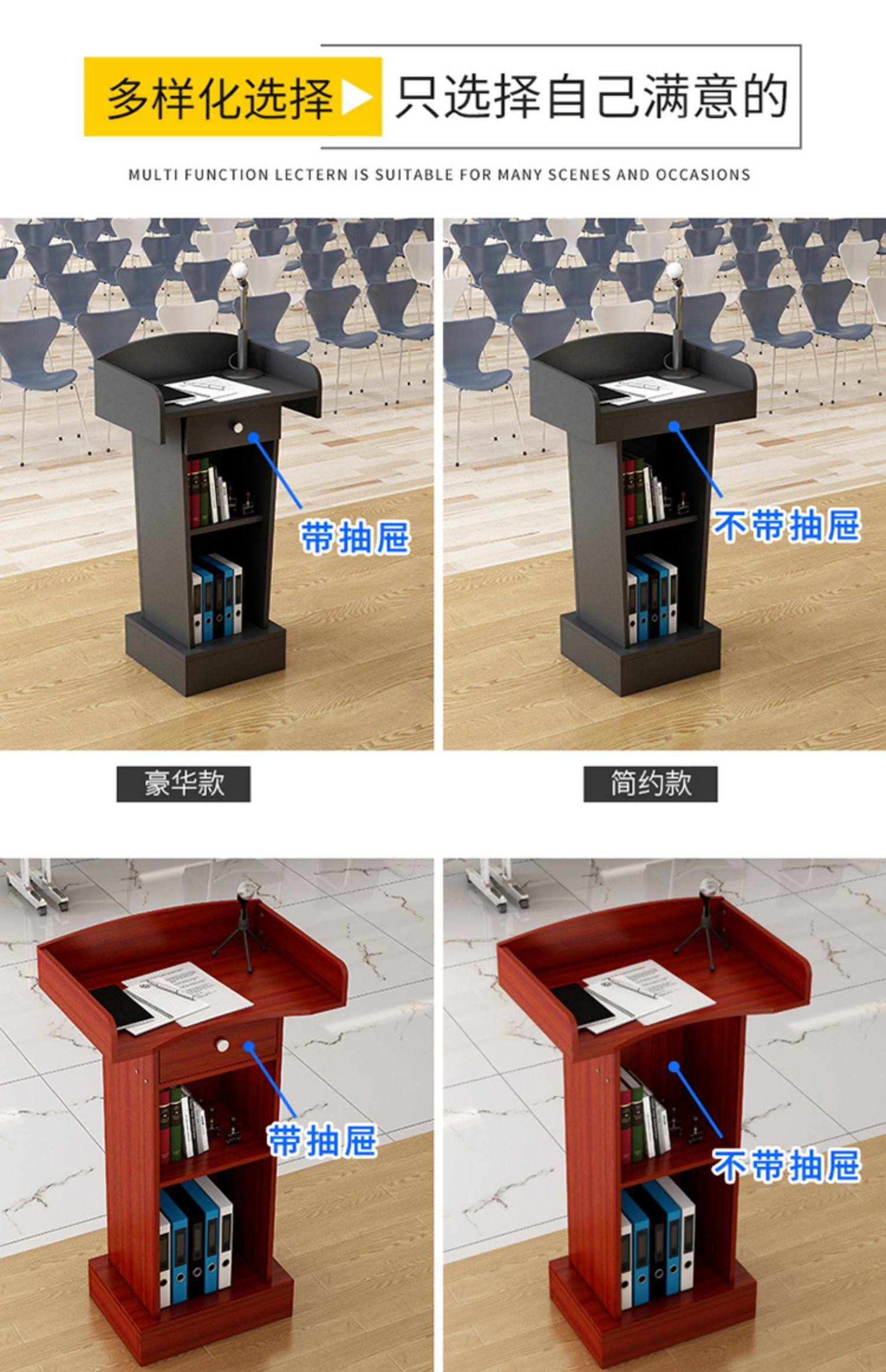 多样化选择 只选择自己满意的

MULTI FUNCTION LECTERN IS SUITABLE FOR MANY SCENES AND OCCASIONS

带抽屉

不带抽屉

豪华款

简约款

带抽屉

不带抽屉