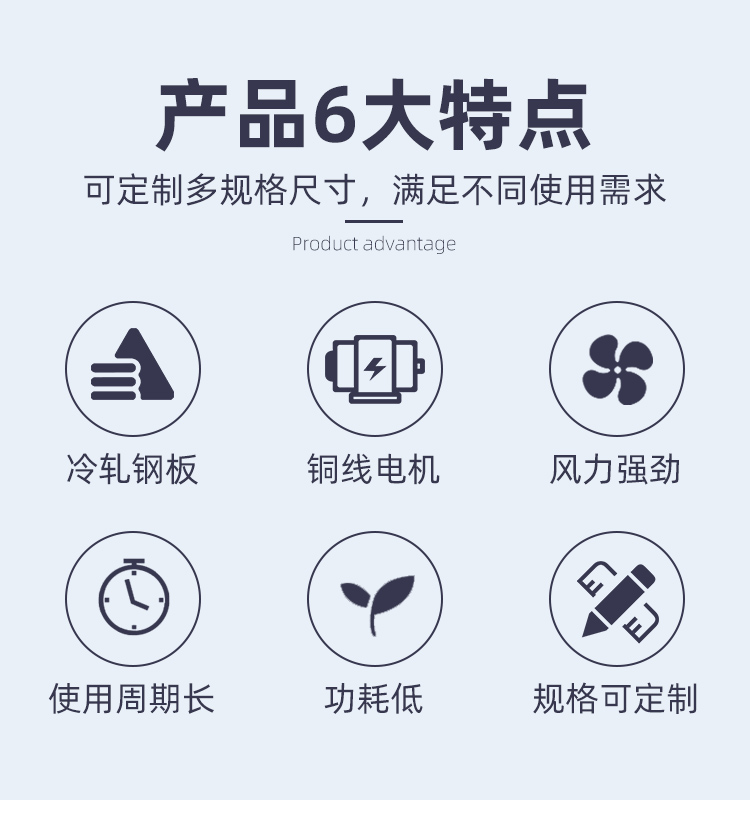 产品6大特点

可定制多规格尺寸，满足不同使用需求

Product advantage

冷轧钢板

铜线电机

风力强劲

使用周期长

功耗低

规格可定制