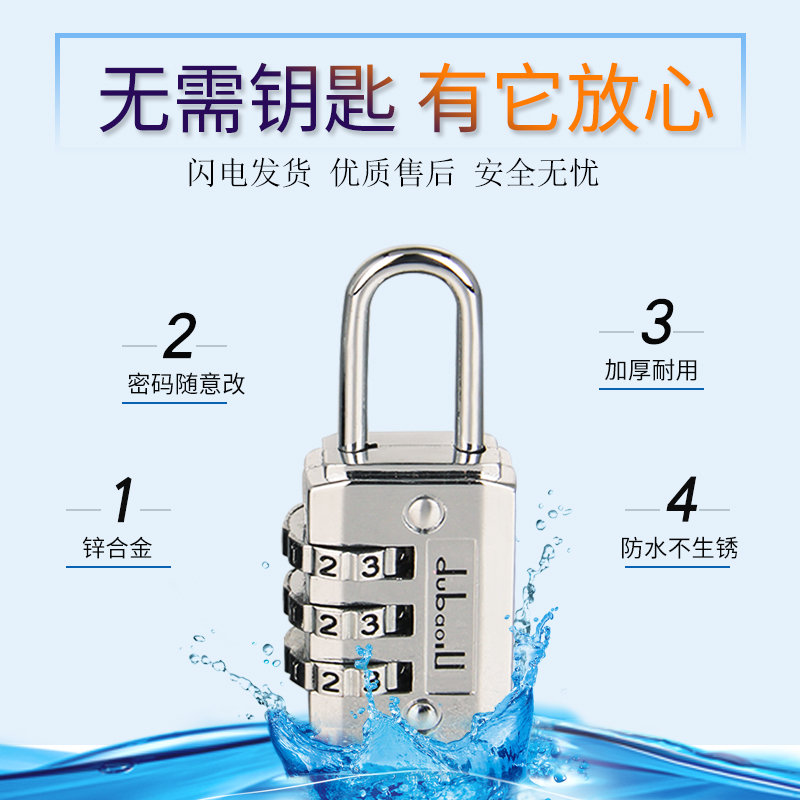 无需钥匙 有它放心

闪电发货 优质售后 安全无忧

2
密码随意改

3
加厚耐用

1
锌合金

4
防水不生锈

2 3
2 3
2 3

dubaoli