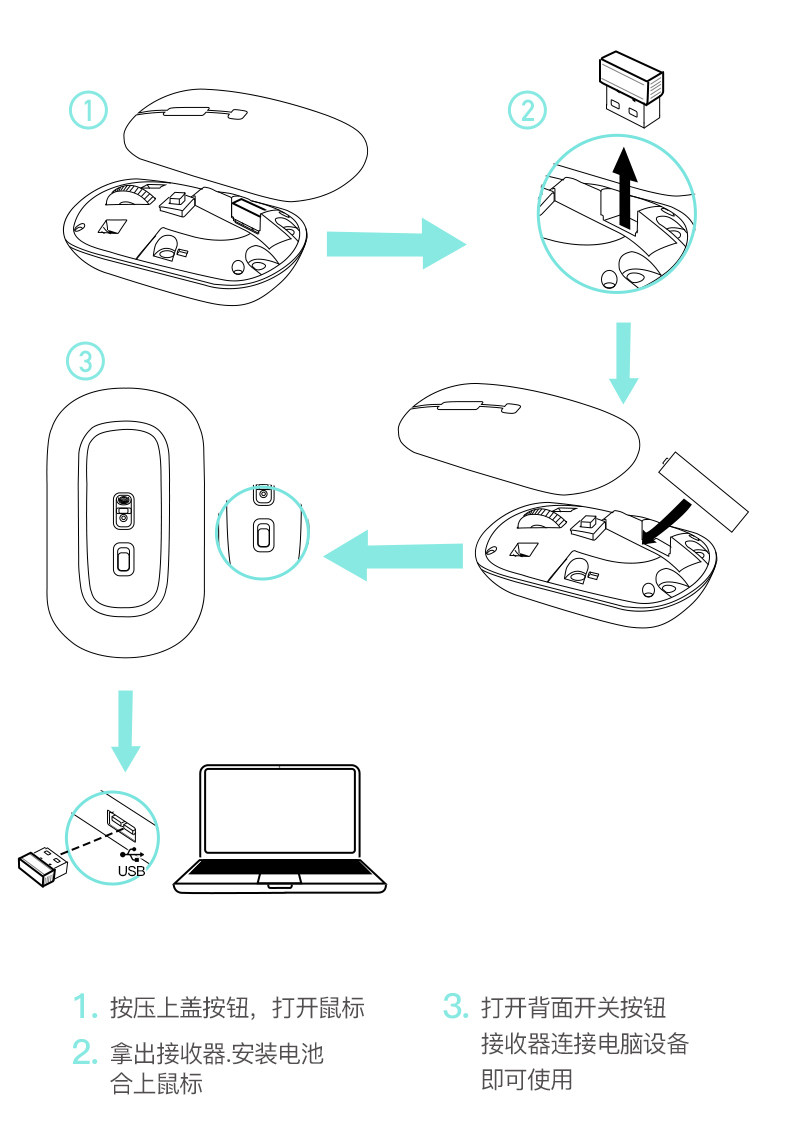 ①

②

③

USB

1. 按压上盖按钮，打开鼠标

2. 拿出接收器.安装电池
合上鼠标

3. 打开背面开关按钮
接收器连接电脑设备
即可使用