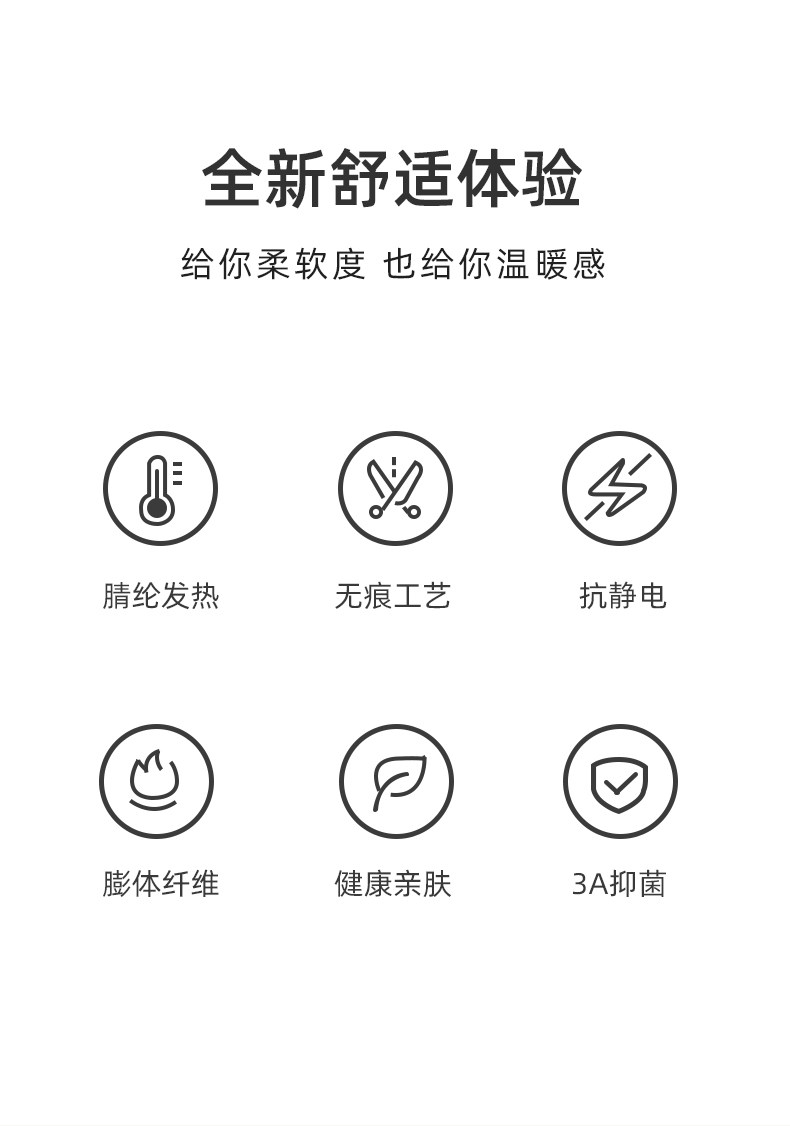 全新舒适体验

给你柔软度 也给你温暖感

腈纶发热

无痕工艺

抗静电

膨体纤维

健康亲肤

3A抑菌