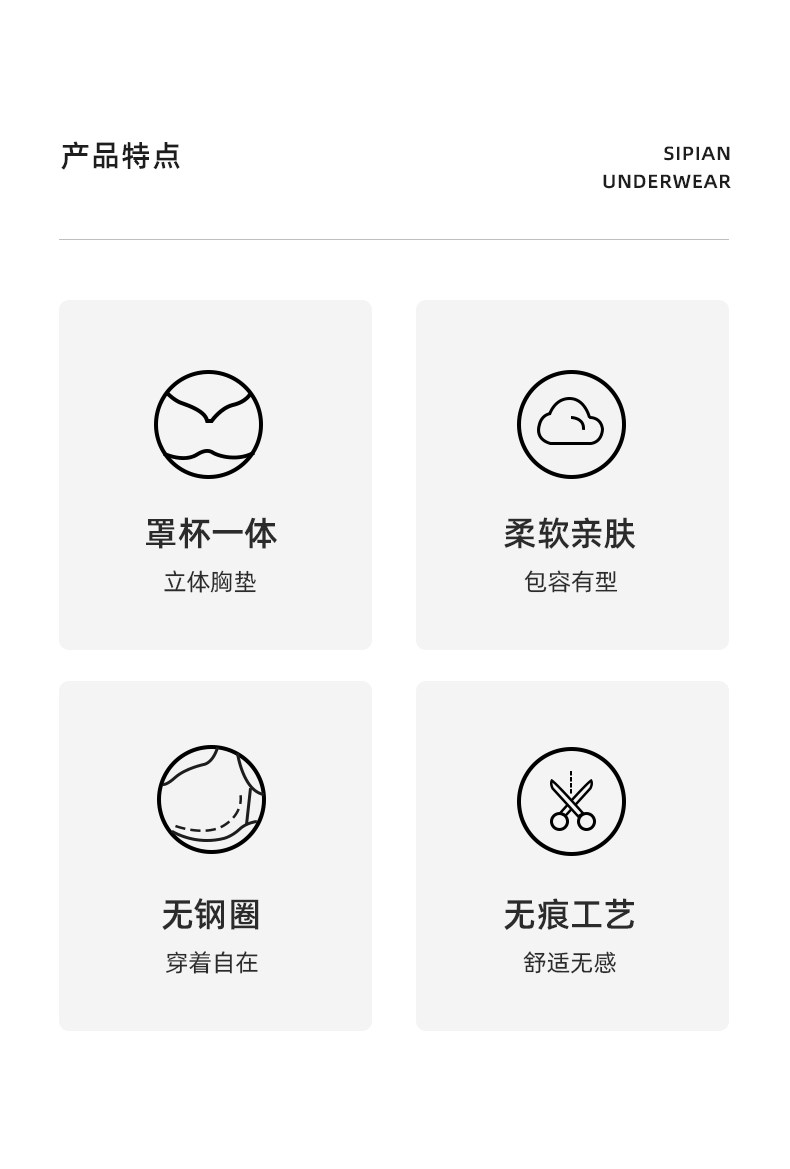 产品特点

SIPIAN
UNDERWEAR

罩杯一体
立体胸垫

柔软亲肤
包容有型

无钢圈
穿着自在

无痕工艺
舒适无感