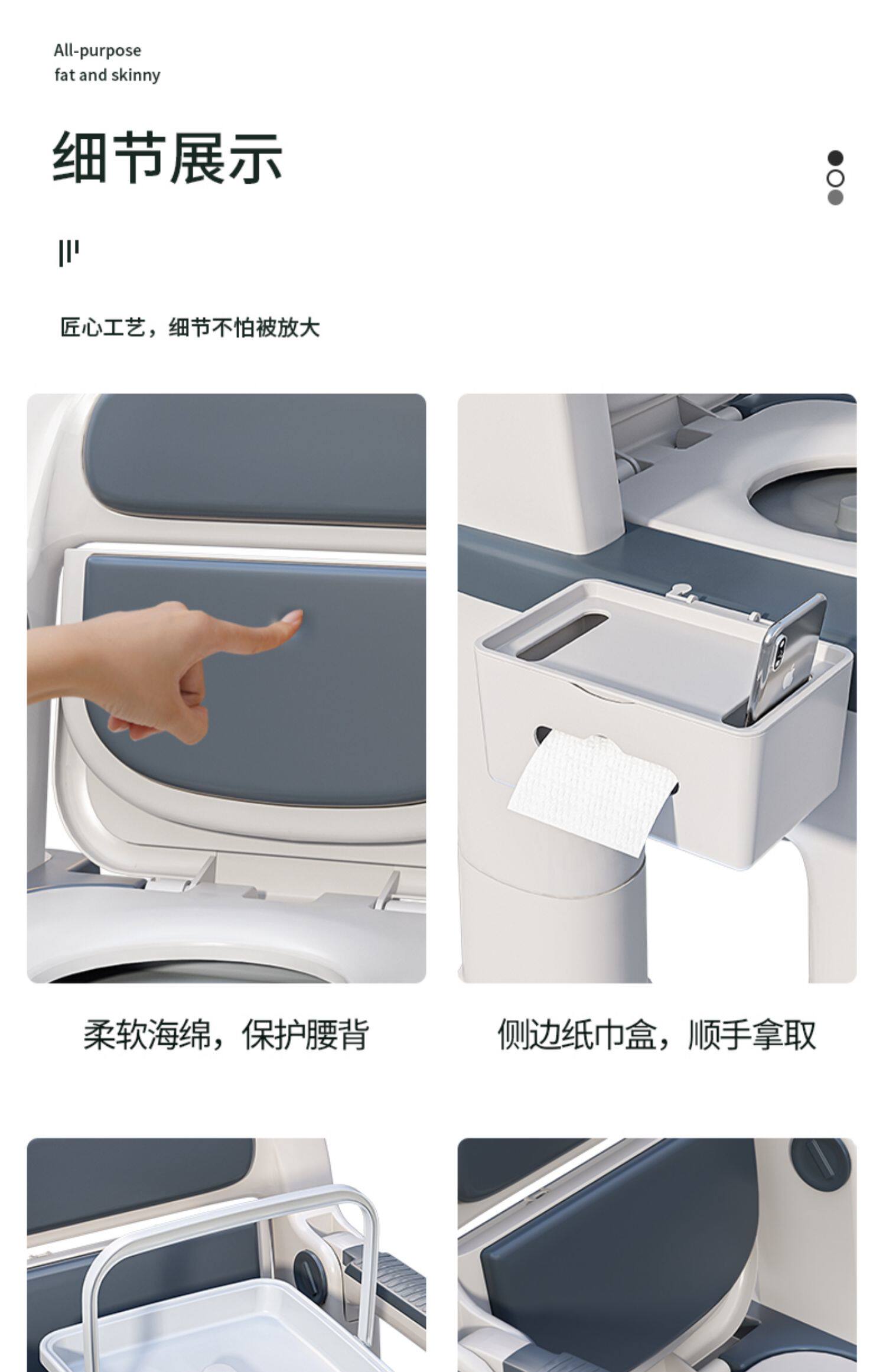 All-purpose
fat and skinny

细节展示

匠心工艺，细节不怕被放大

柔软海绵，保护腰背

侧边纸巾盒，顺手拿取