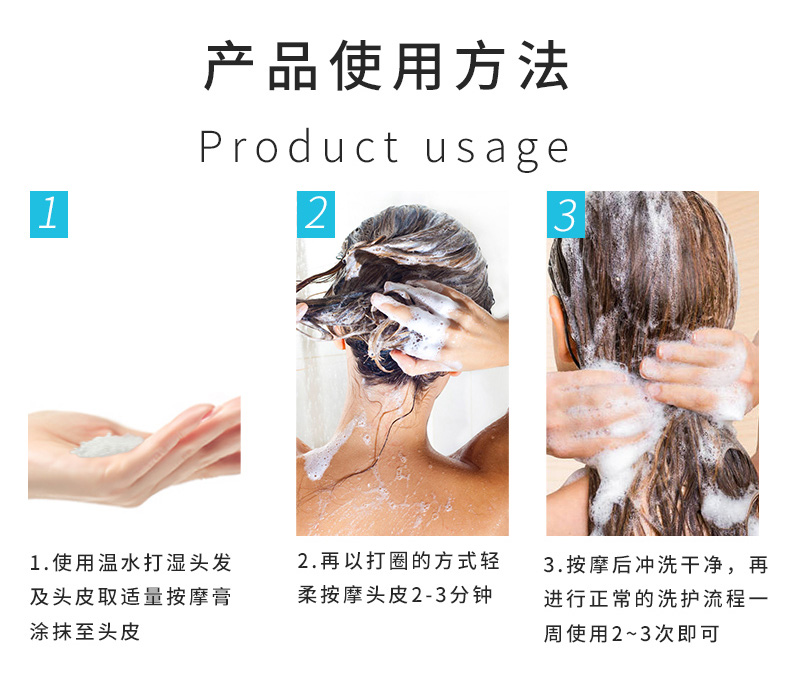 产品使用方法

Product usage

1

2

3

1.使用温水打湿头发及头皮取适量按摩膏涂抹至头皮

2.再以打圈的方式轻柔按摩头皮2-3分钟

3.按摩后冲洗干净，再进行正常的洗护流程一周使用2~3次即可