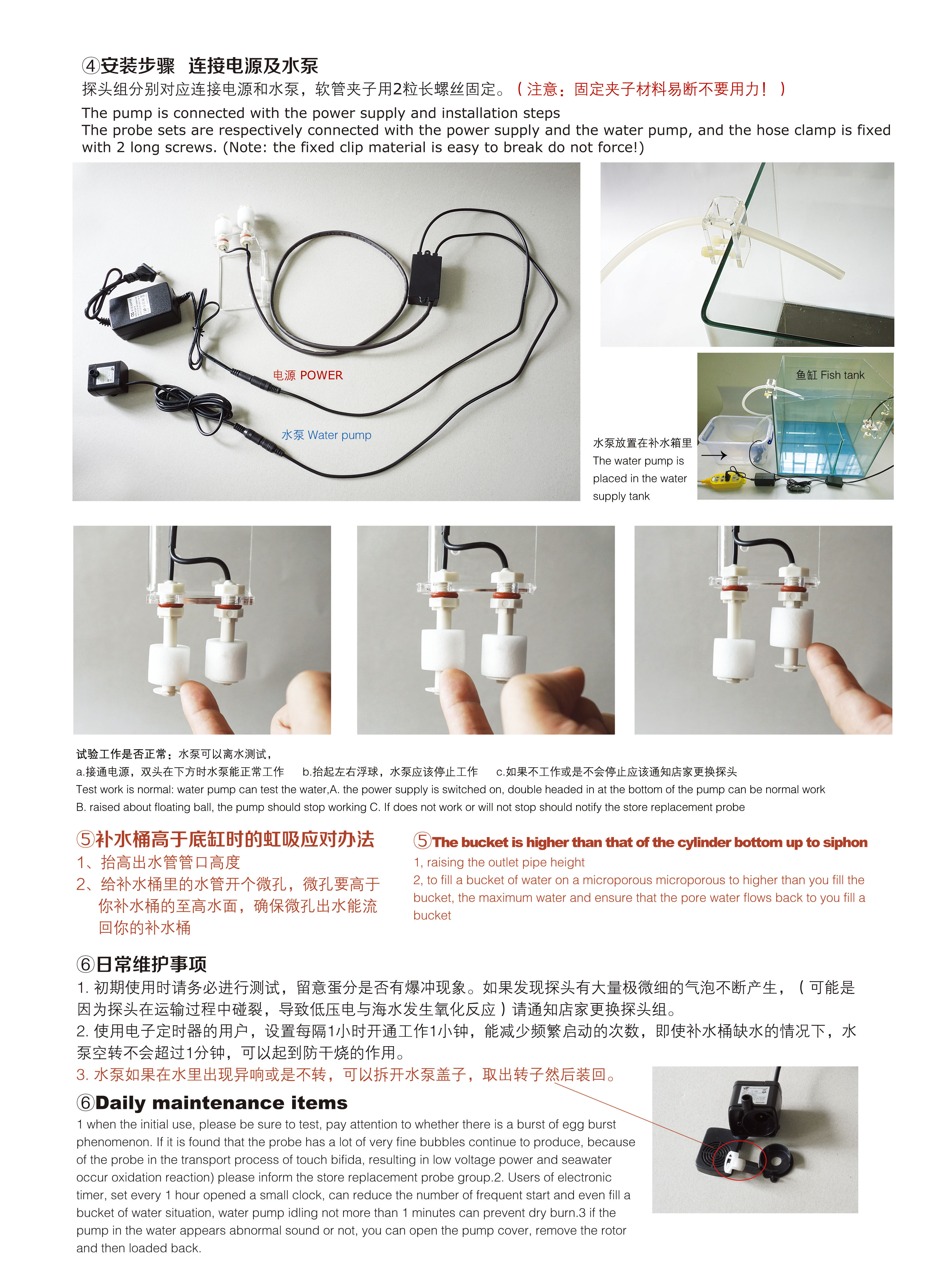 ④安装步骤　连接电源及水泵
探头组分别对应连接电源和水泵，软管夹子用2粒长螺丝固定。（注意：固定夹子材料易断不要用力！）

The pump is connected with the power supply and installation steps
The probe sets are respectively connected with the power supply and the water pump, and the hose clamp is fixed with 2 long screws. (Note: the fixed clip material is easy to break do not force!)

电源 POWER

水泵 Water pump

鱼缸 Fish tank

水泵放置在补水箱里
The water pump is placed in the water supply tank

试验工作是否正常：水泵可以离水测试，
a.接通电源，双头在下方时水泵能正常工作　b.抬起左右浮球，水泵应该停止工作　c.如果不工作或是不会停止应该通知店家更换探头
Test work is normal: water pump can test the water,A. the power supply is switched on, double headed in at the bottom of the pump can be normal work
B. raised about floating ball, the pump should stop working C. If does not work or will not stop should notify the store replacement probe

⑤补水桶高于底缸时的虹吸应对办法
1、抬高出水管管口高度
2、给补水桶里的水管开个微孔，微孔要高于你补水桶的至高水面，确保微孔出水能流回你的补水桶

⑤The bucket is higher than that of the cylinder bottom up to siphon
1, raising the outlet pipe height
2, to fill a bucket of water on a microporous microporous to higher than you fill the bucket, the maximum water and ensure that the pore water flows back to you fill a bucket

⑥日常维护事项
1. 初期使用时请务必进行测试，留意蛋分是否有爆冲现象。如果发现探头有大量极微细的气泡不断产生，（可能是因为探头在运输过程中碰裂，导致低压电与海水发生氧化反应）请通知店家更换探头组。
2. 使用电子定时器的用户，设置每隔1小时开通工作1小钟，能减少频繁启动的次数，即使补水桶缺水的情况下，水泵空转不会超过1分钟，可以起到防干烧的作用。
3. 水泵如果在水里出现异响或是不转，可以拆开水泵盖子，取出转子然后装回。

⑥Daily maintenance items
1 when the initial use, please be sure to test, pay attention to whether there is a burst of egg burst phenomenon. If it is found that the probe has a lot of very fine bubbles continue to produce, because of the probe in the transport process of touch bifida, resulting in low voltage power and seawater occur oxidation reaction) please inform the store replacement probe group.2. Users of electronic timer, set every 1 hour opened a small clock, can reduce the number of frequent start and even fill a bucket of water situation, water pump idling not more than 1 minutes can prevent dry burn.3 if the pump in the water appears abnormal sound or not, you can open the pump cover, remove the rotor and then loaded back.