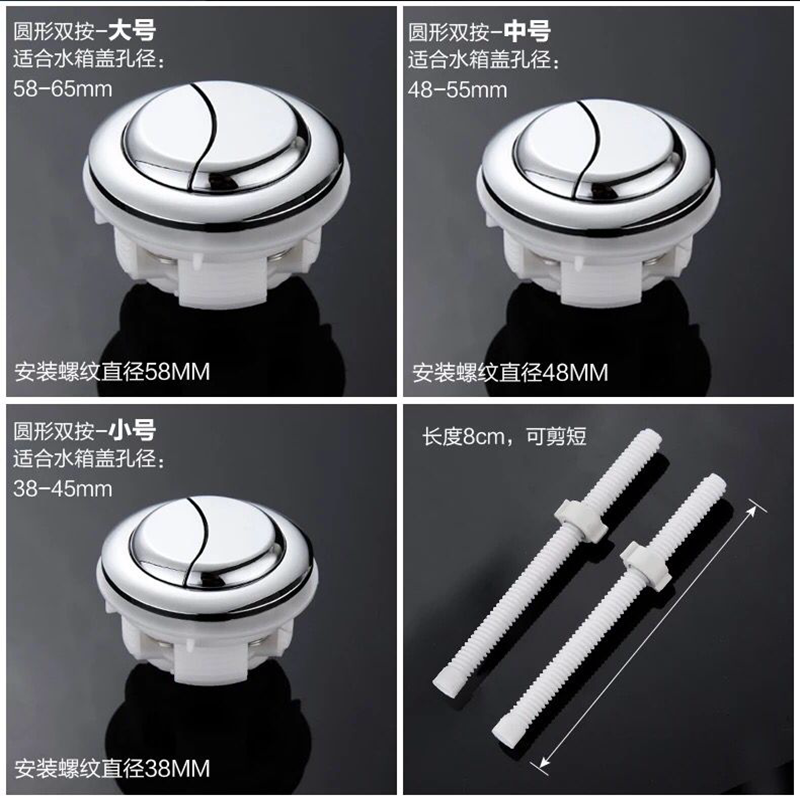 圆形双按-大号
适合水箱盖孔径:
58-65mm

安装螺纹直径58MM

圆形双按-中号
适合水箱盖孔径:
48-55mm

安装螺纹直径48MM

圆形双按-小号
适合水箱盖孔径:
38-45mm

安装螺纹直径38MM

长度8cm，可剪短