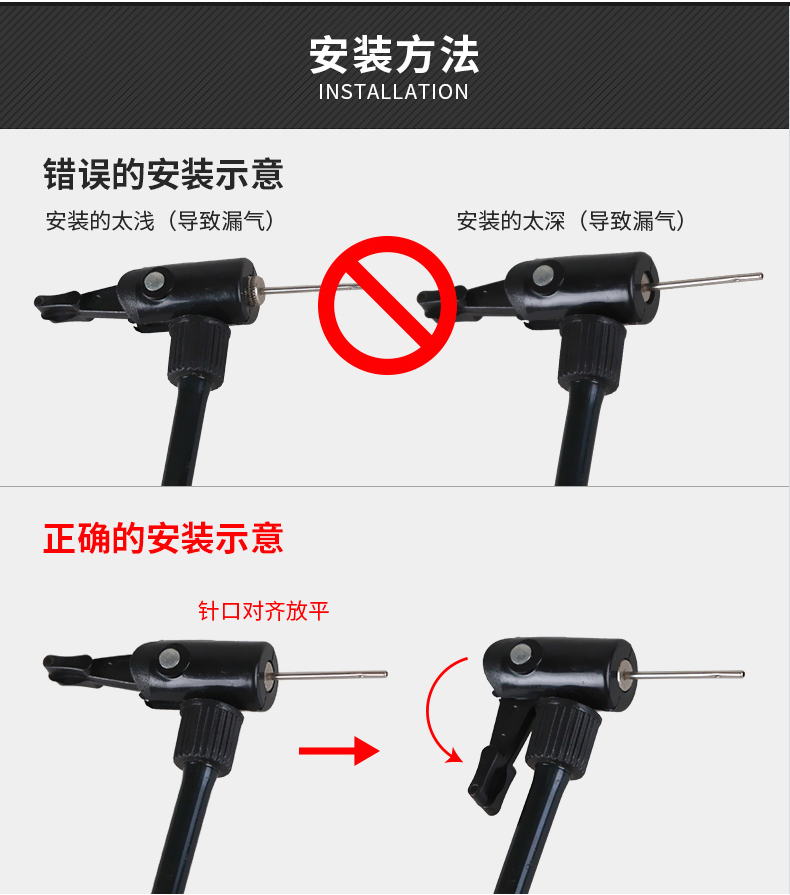 安装方法
INSTALLATION

错误的安装示意

安装的太浅（导致漏气）

安装的太深（导致漏气）

正确的安装示意

针口对齐放平