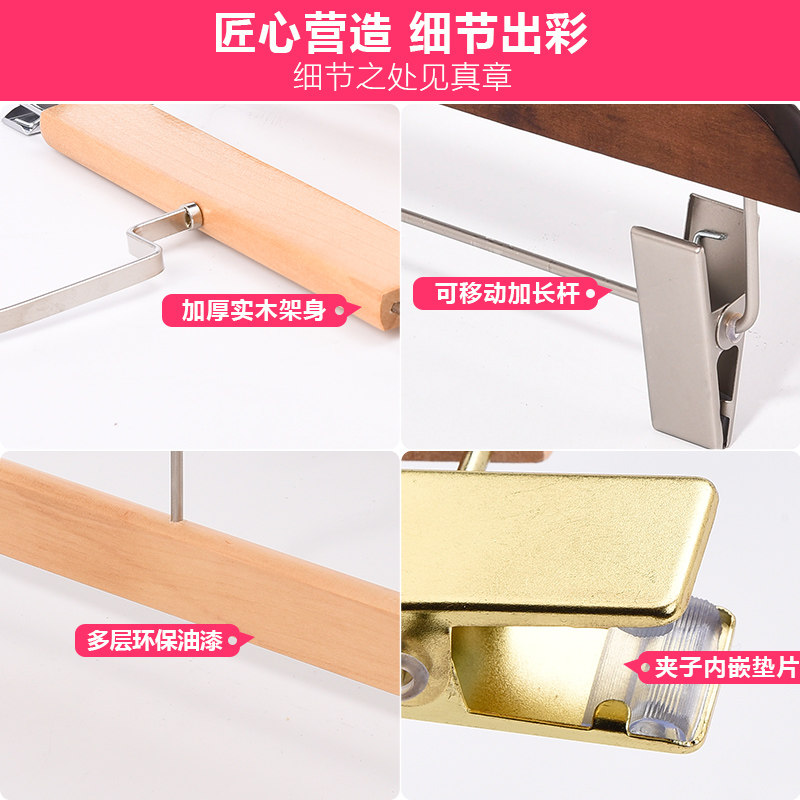 匠心营造 细节出彩
细节之处见真章

加厚实木架身

可移动加长杆

多层环保油漆

夹子内嵌垫片