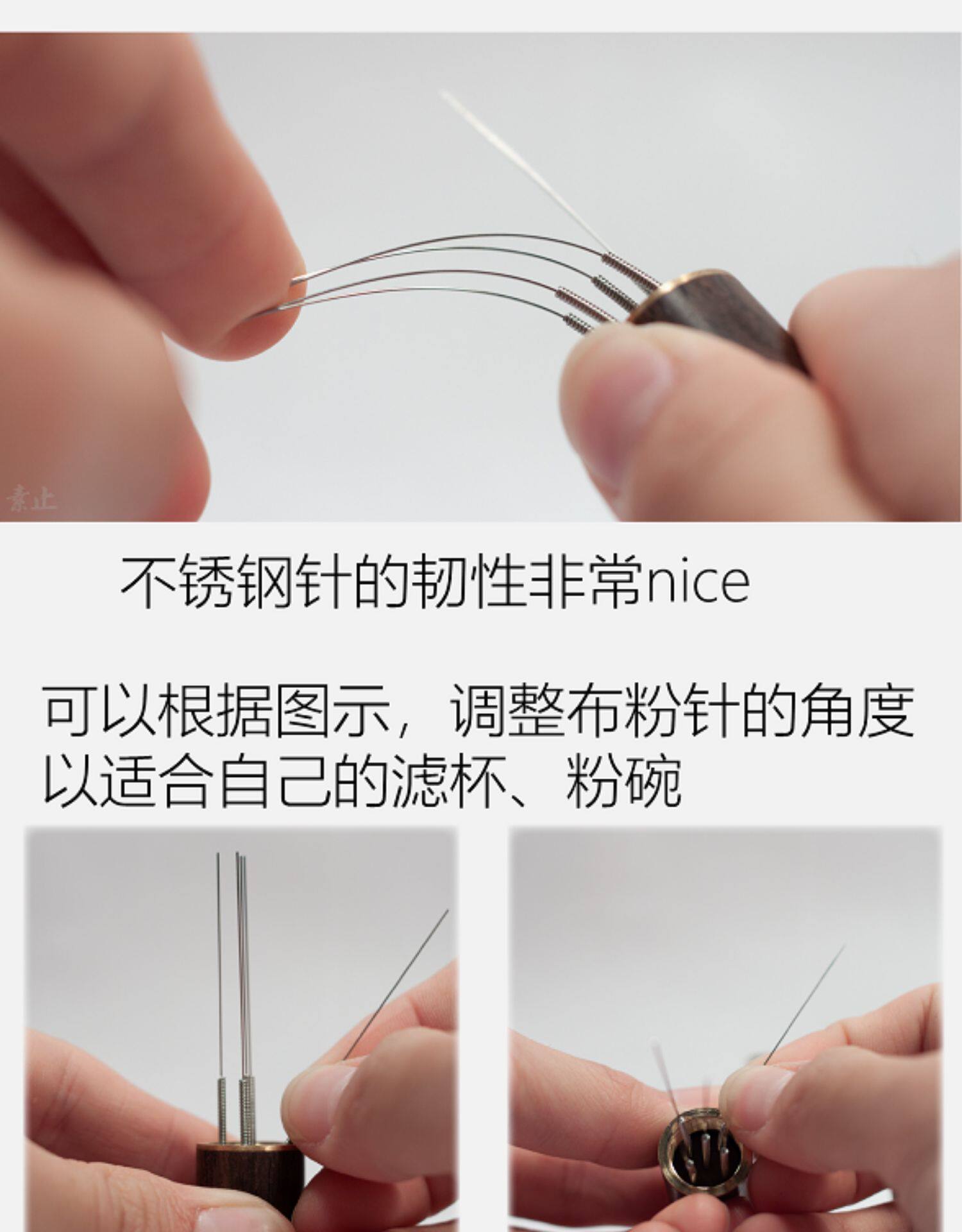 素止

不锈钢针的韧性非常nice

可以根据图示，调整布粉针的角度以适合自己的滤杯、粉碗