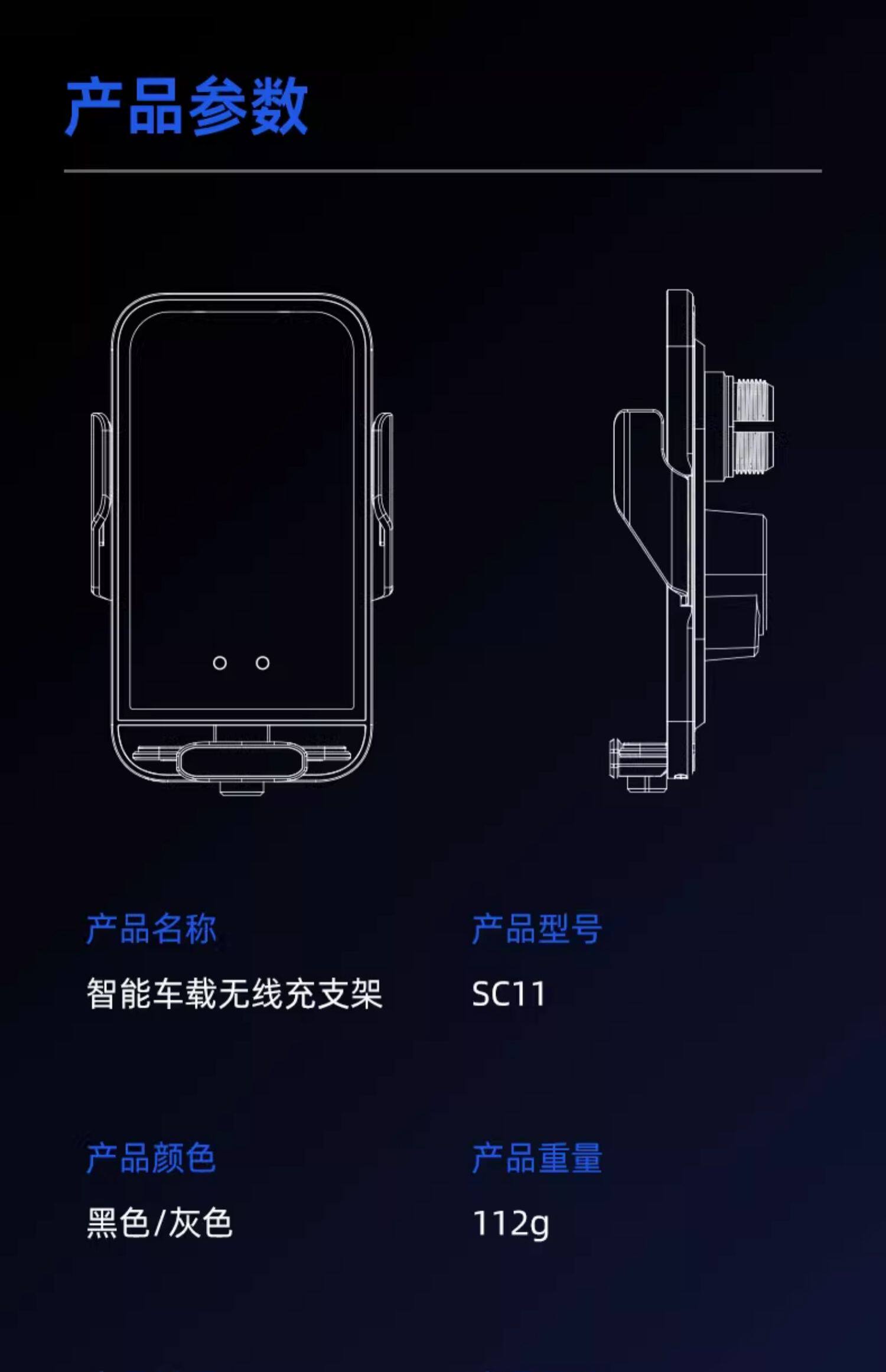 产品参数

产品名称
智能车载无线充支架

产品型号
SC11

产品颜色
黑色/灰色

产品重量
112g