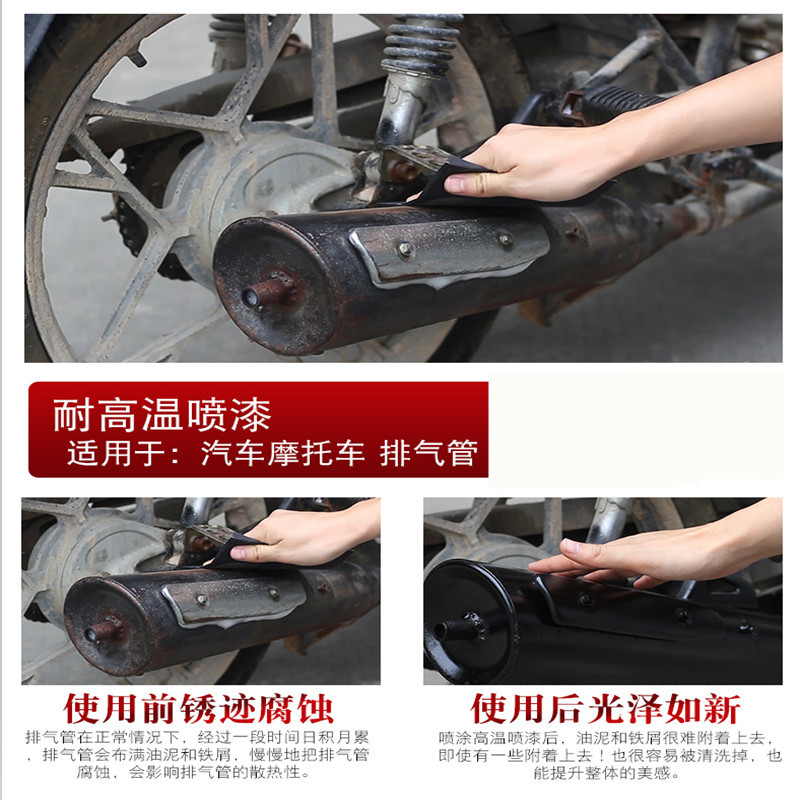 耐高温喷漆
适用于：汽车摩托车 排气管

使用前锈迹腐蚀
排气管在正常情况下，经过一段时间日积月累，排气管会布满油泥和铁屑，慢慢地把排气管腐蚀，会影响排气管的散热性。

使用后光泽如新
喷涂高温喷漆后，油泥和铁屑很难附着上去，即使有一些附着上去！也很容易被清洗掉，也能提升整体的美感。