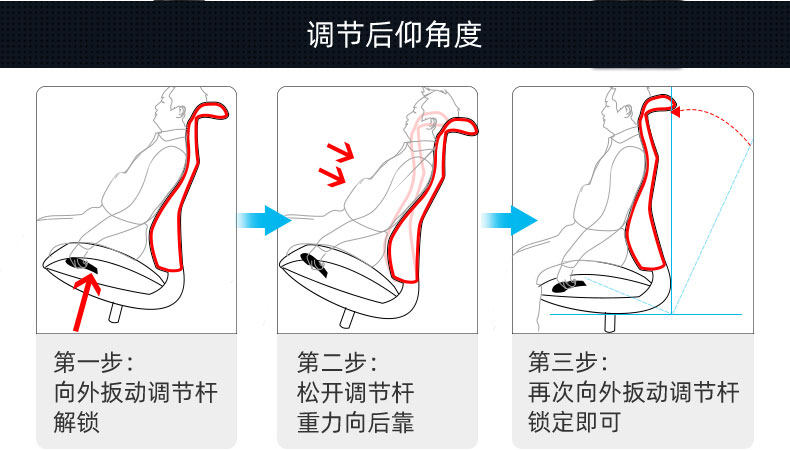 调节后仰角度

第一步：
向外扳动调节杆
解锁

第二步：
松开调节杆
重力向后靠

第三步：
再次向外扳动调节杆
锁定即可