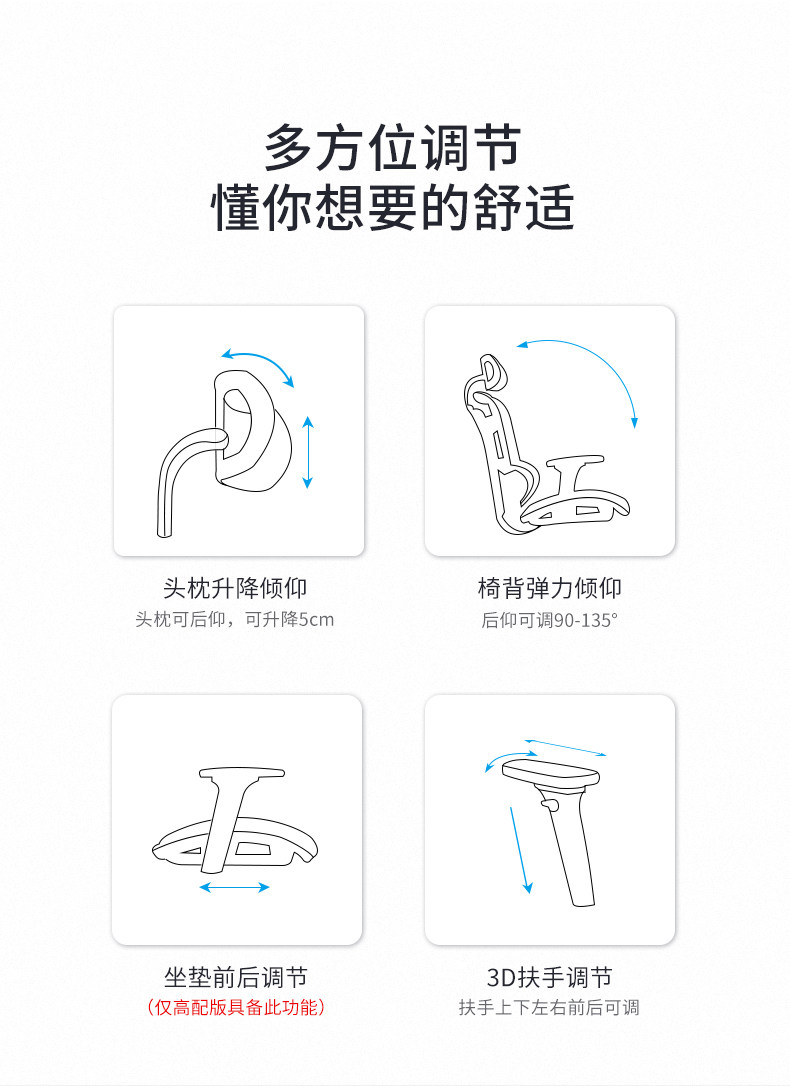 多方位调节
懂你想要的舒适

头枕升降倾仰
头枕可后仰，可升降5cm

椅背弹力倾仰
后仰可调90-135°

坐垫前后调节
（仅高配版具备此功能）

3D扶手调节
扶手上下左右前后可调